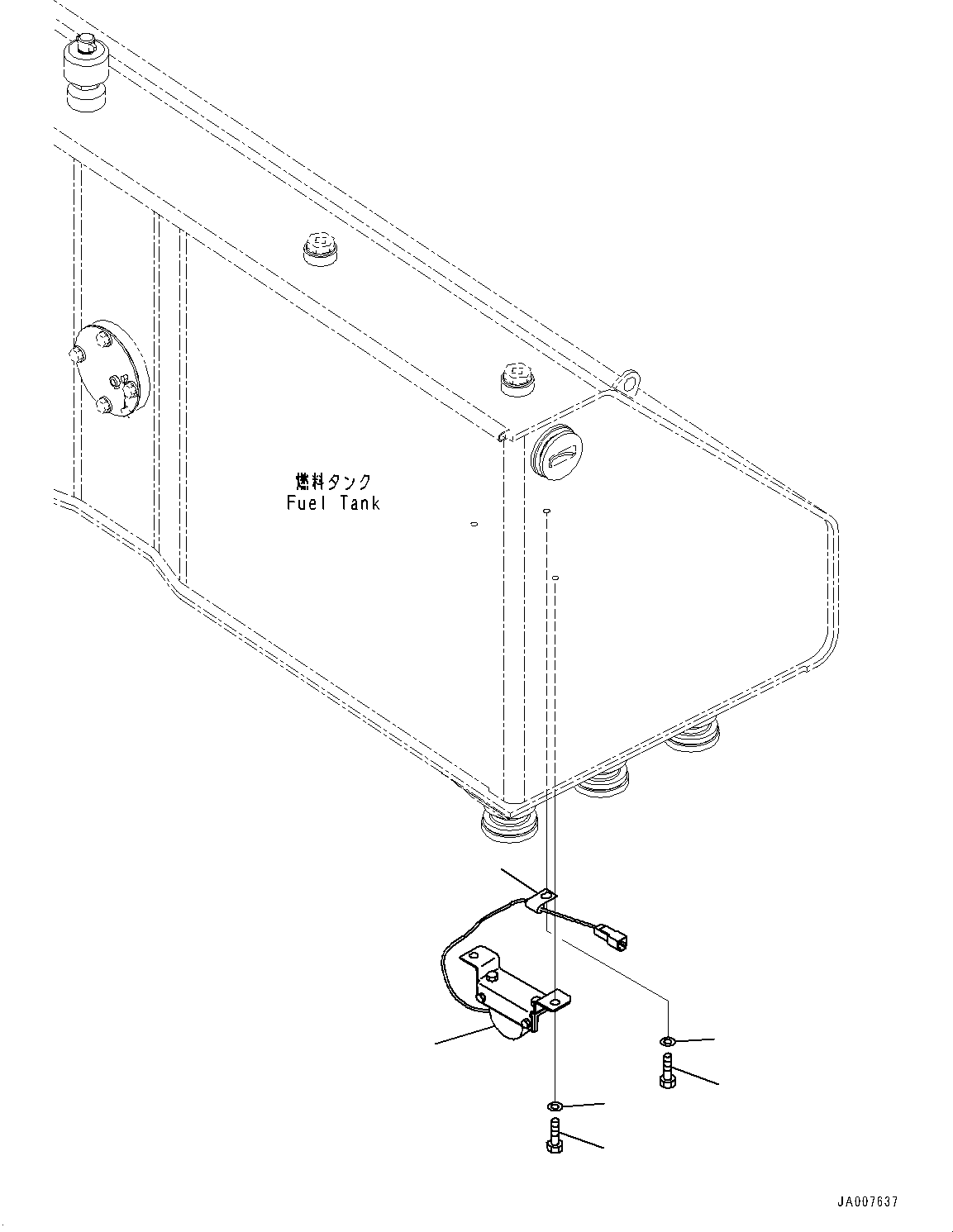 燃料タンク
Fuel Tank

JA007637