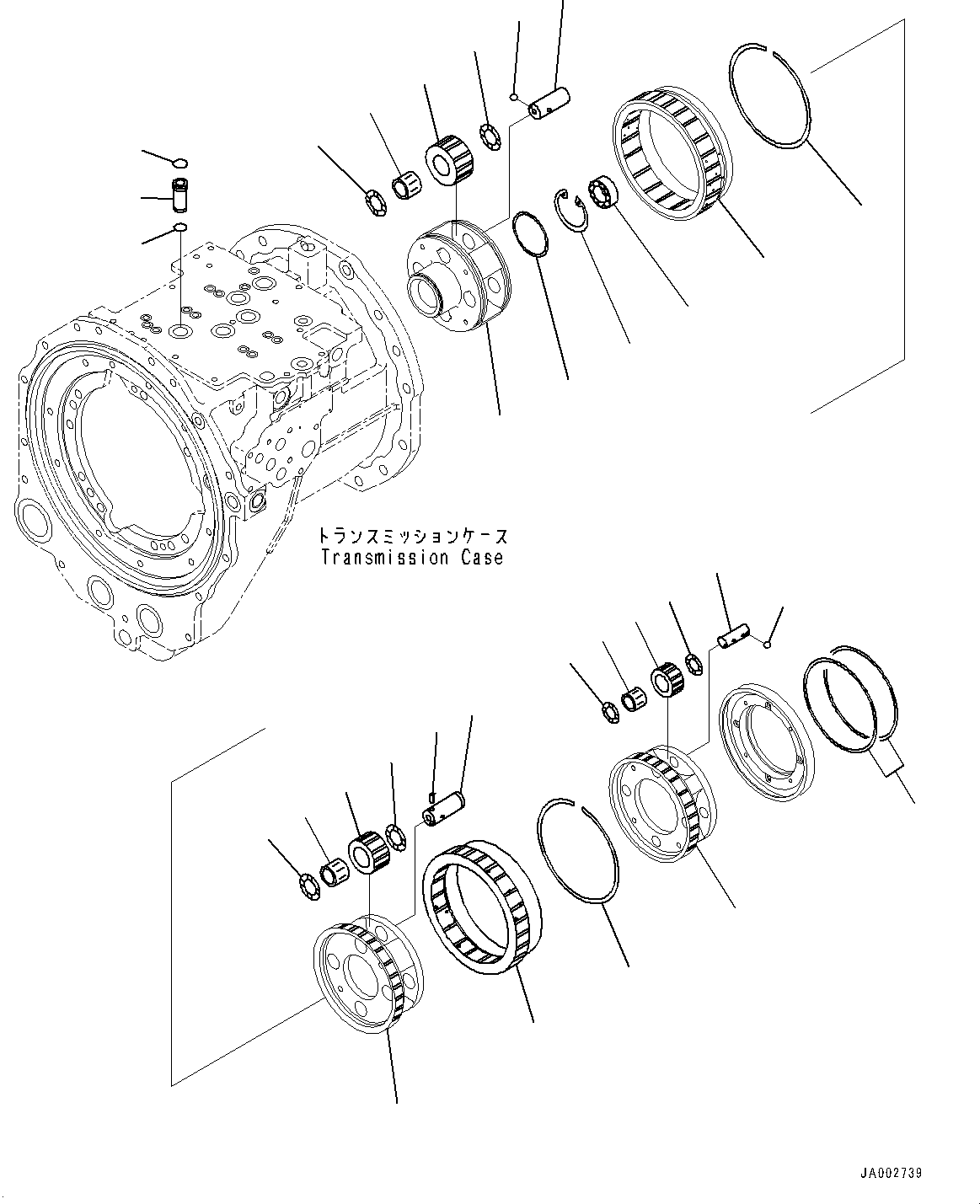 トランスミッションケース
Transmission Case

JA002739