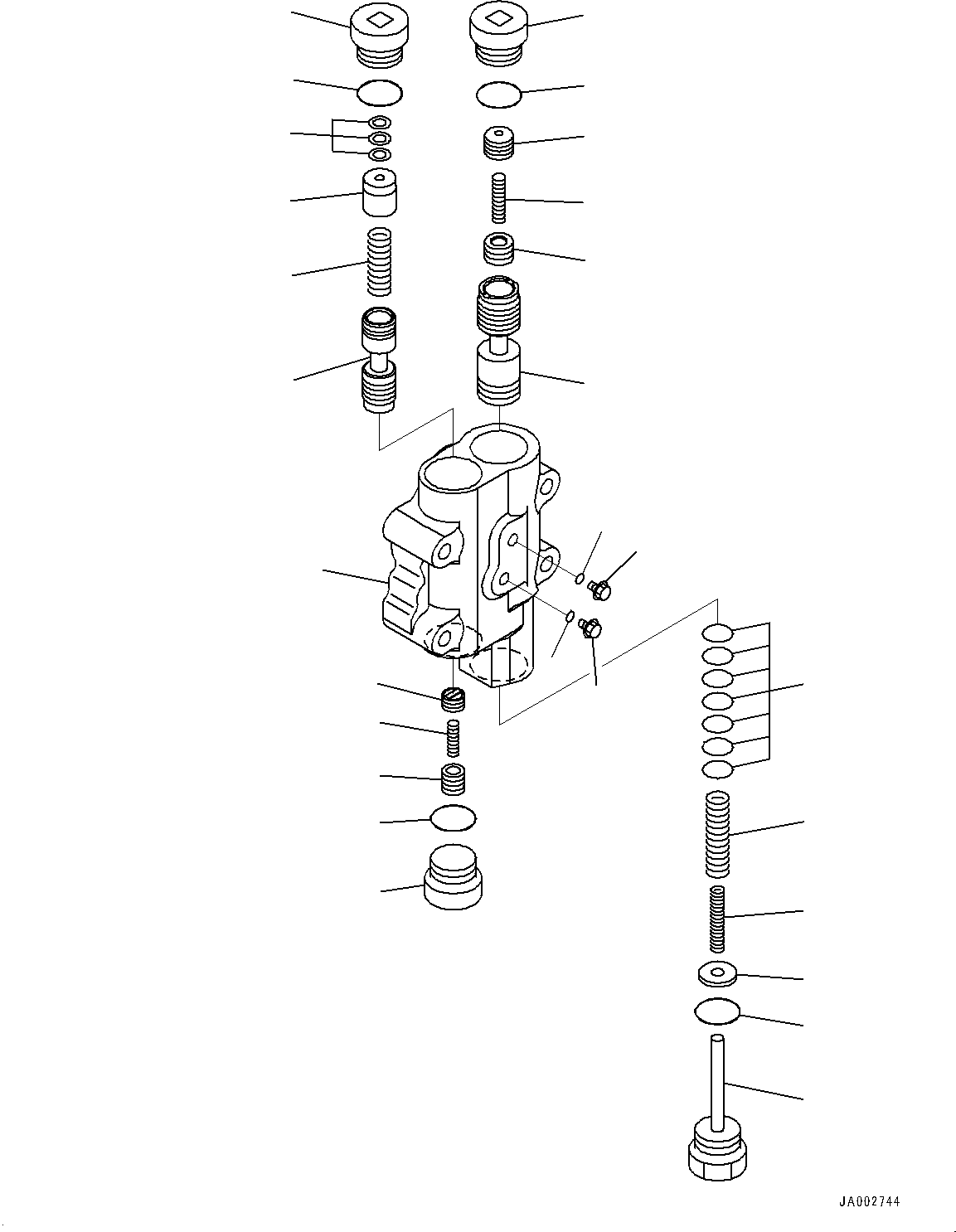 JA002744