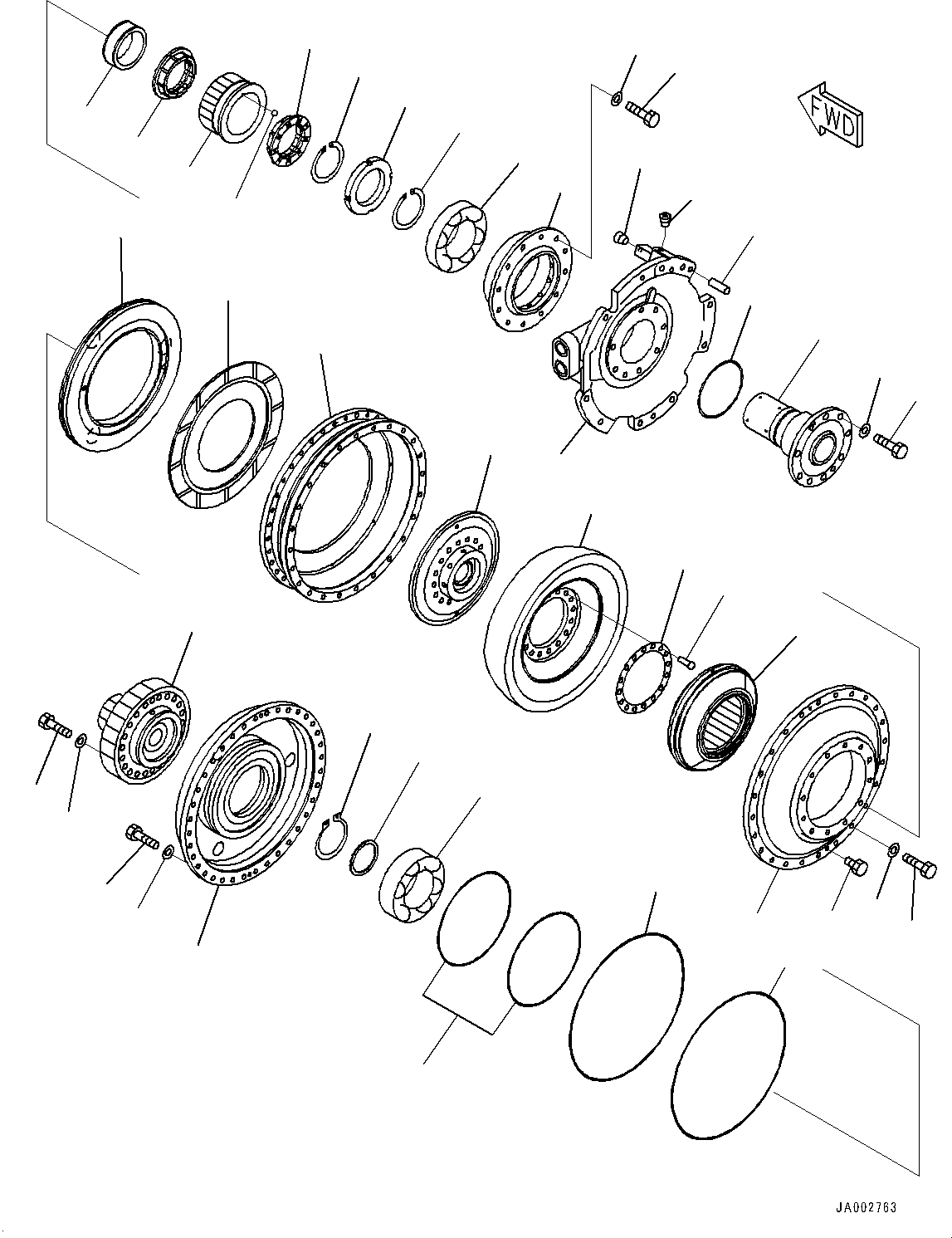 FWD

JA002763