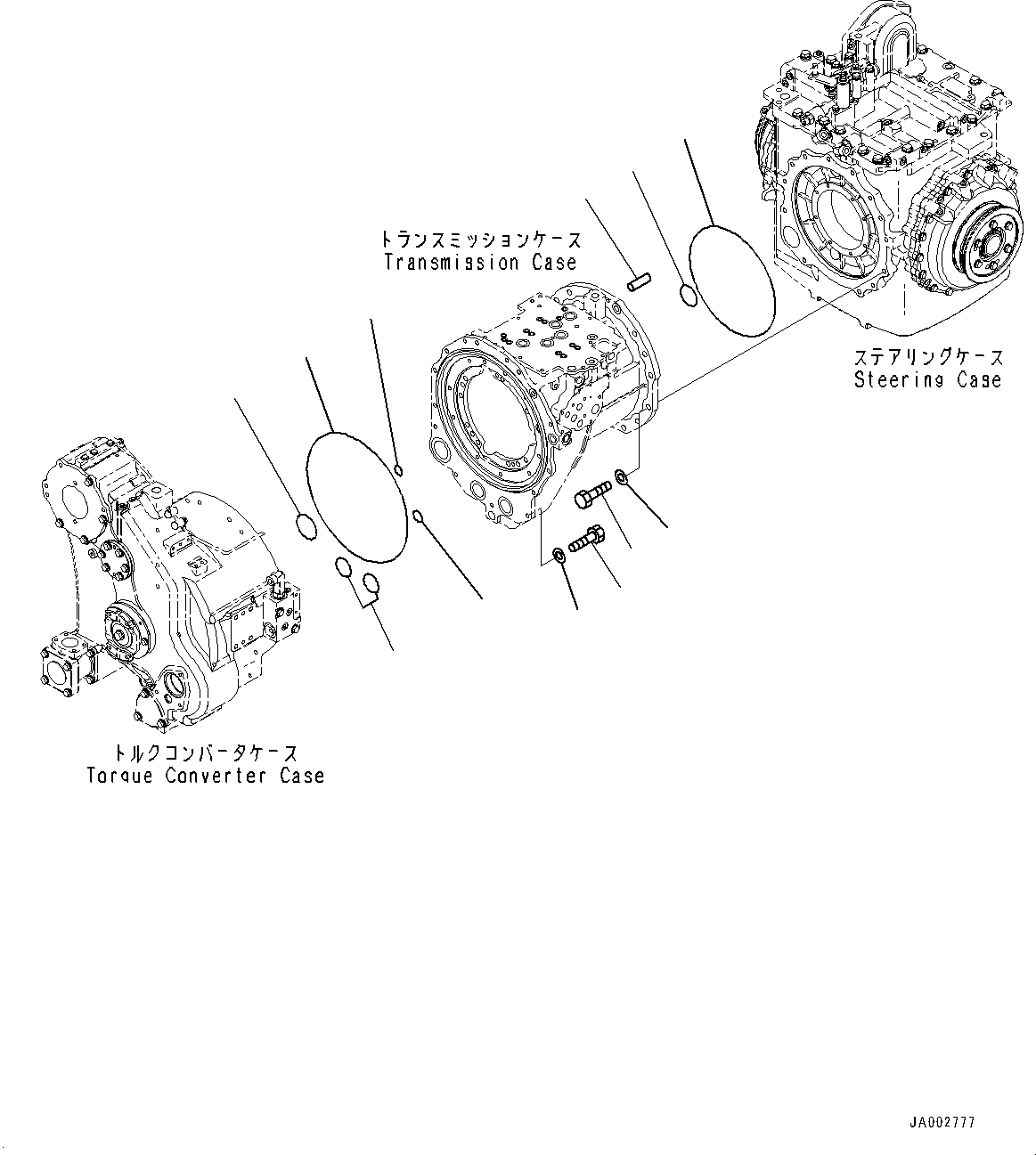 トランスミッションケース
Transmission Case

ステアリングケース
Steering Case

トルクコンバータケース
Torque Converter Case

JA002777