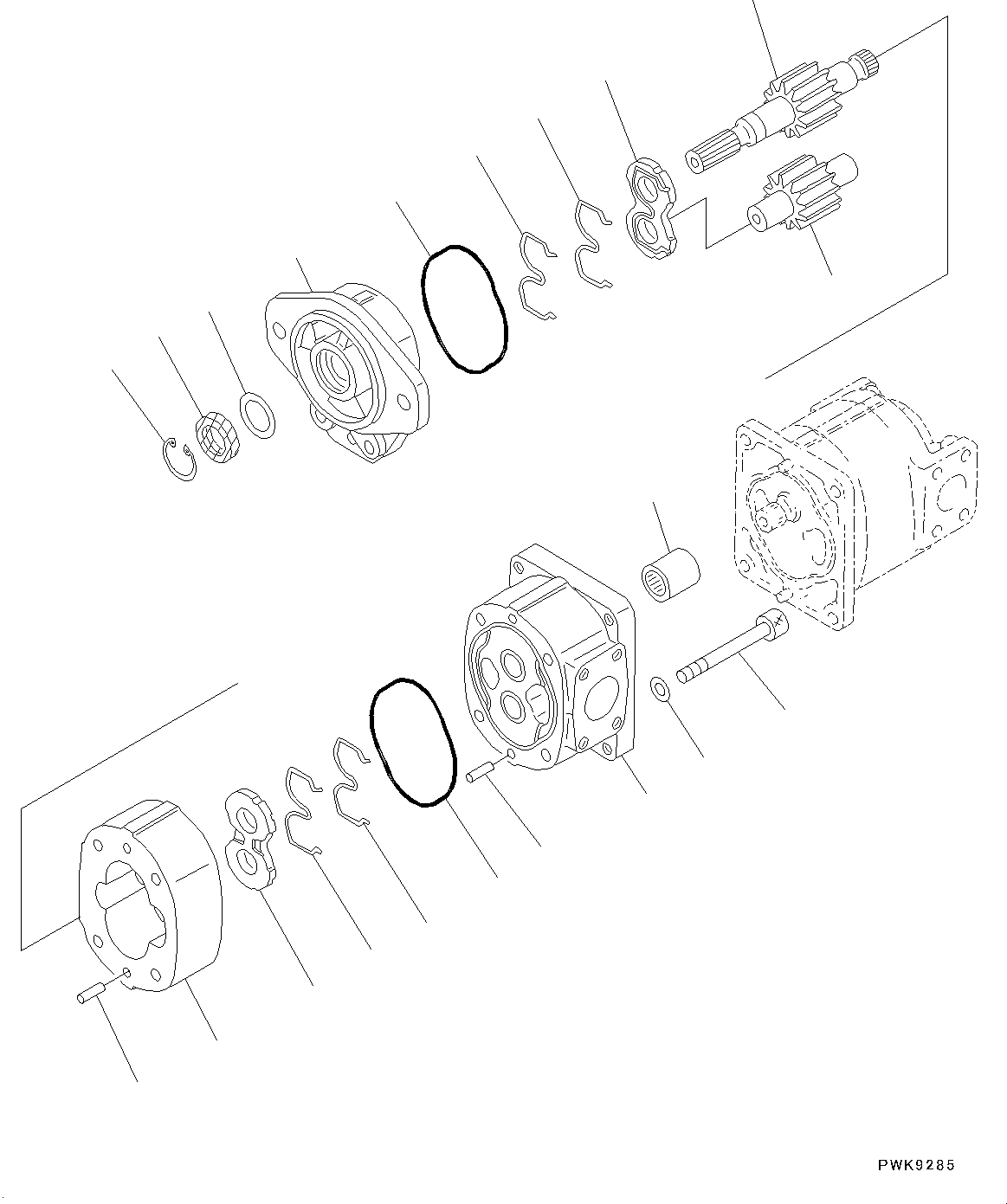 PWK9285