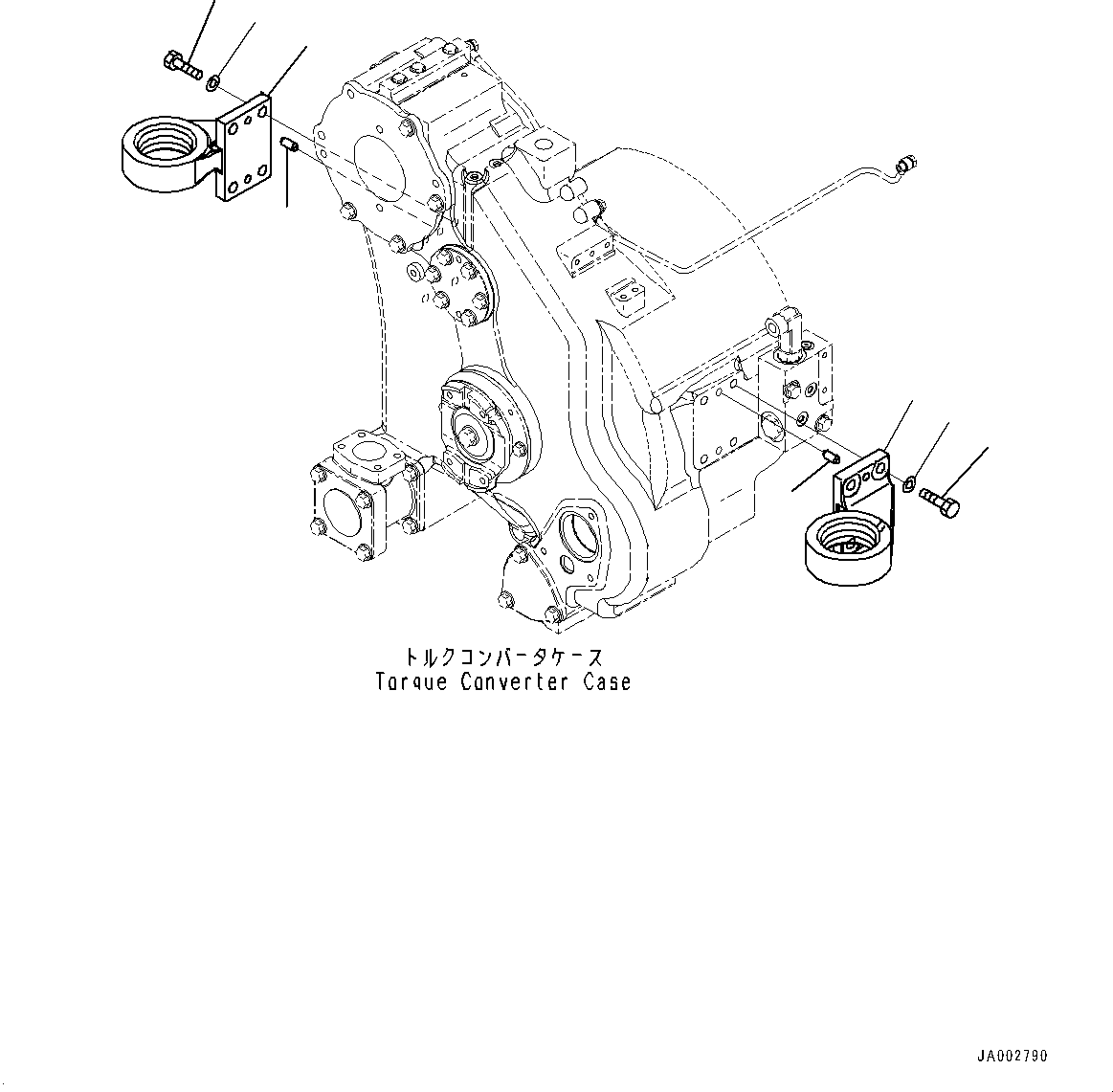 トルクコンバータケース
Torque Converter Case

JA002790