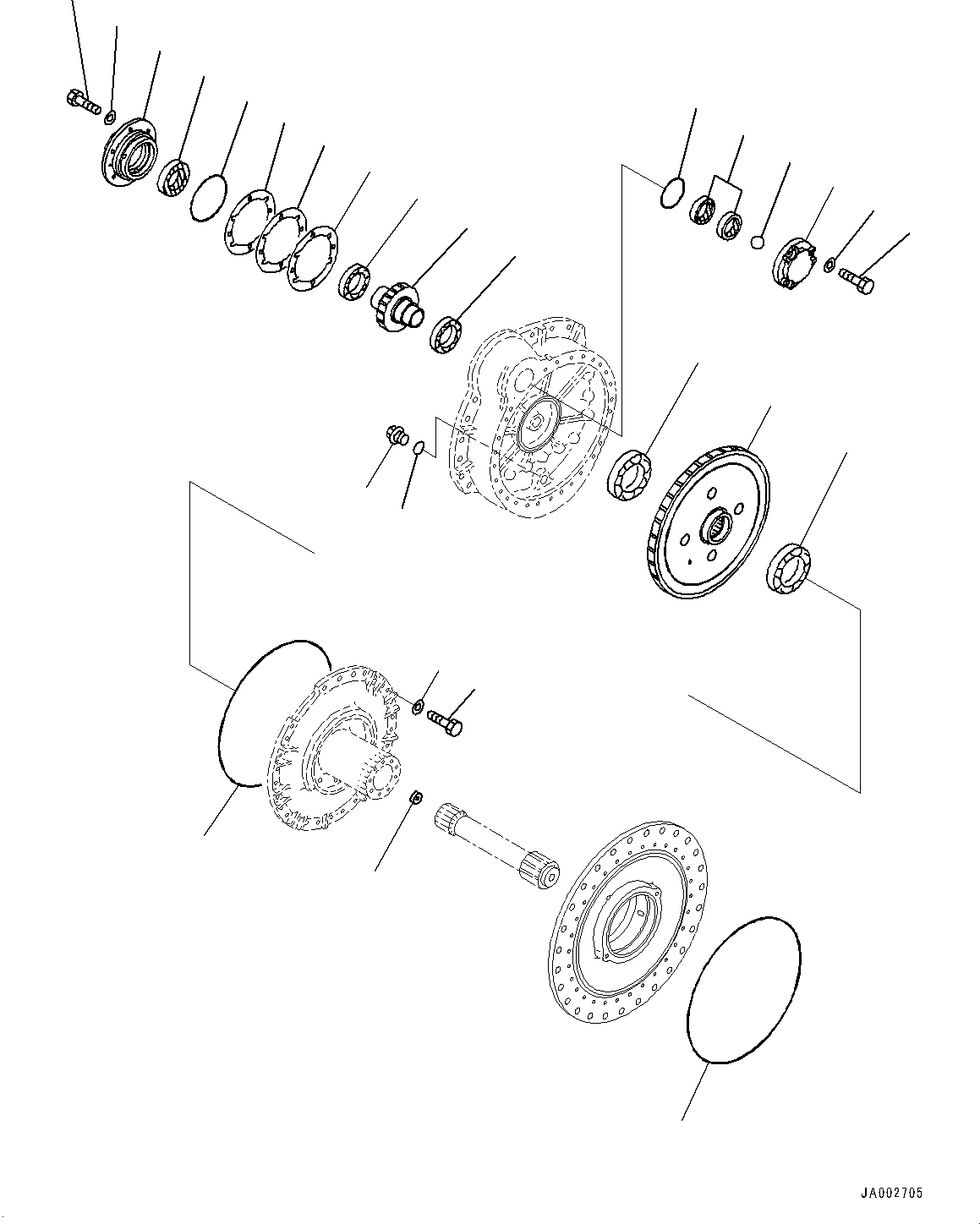 JA002705