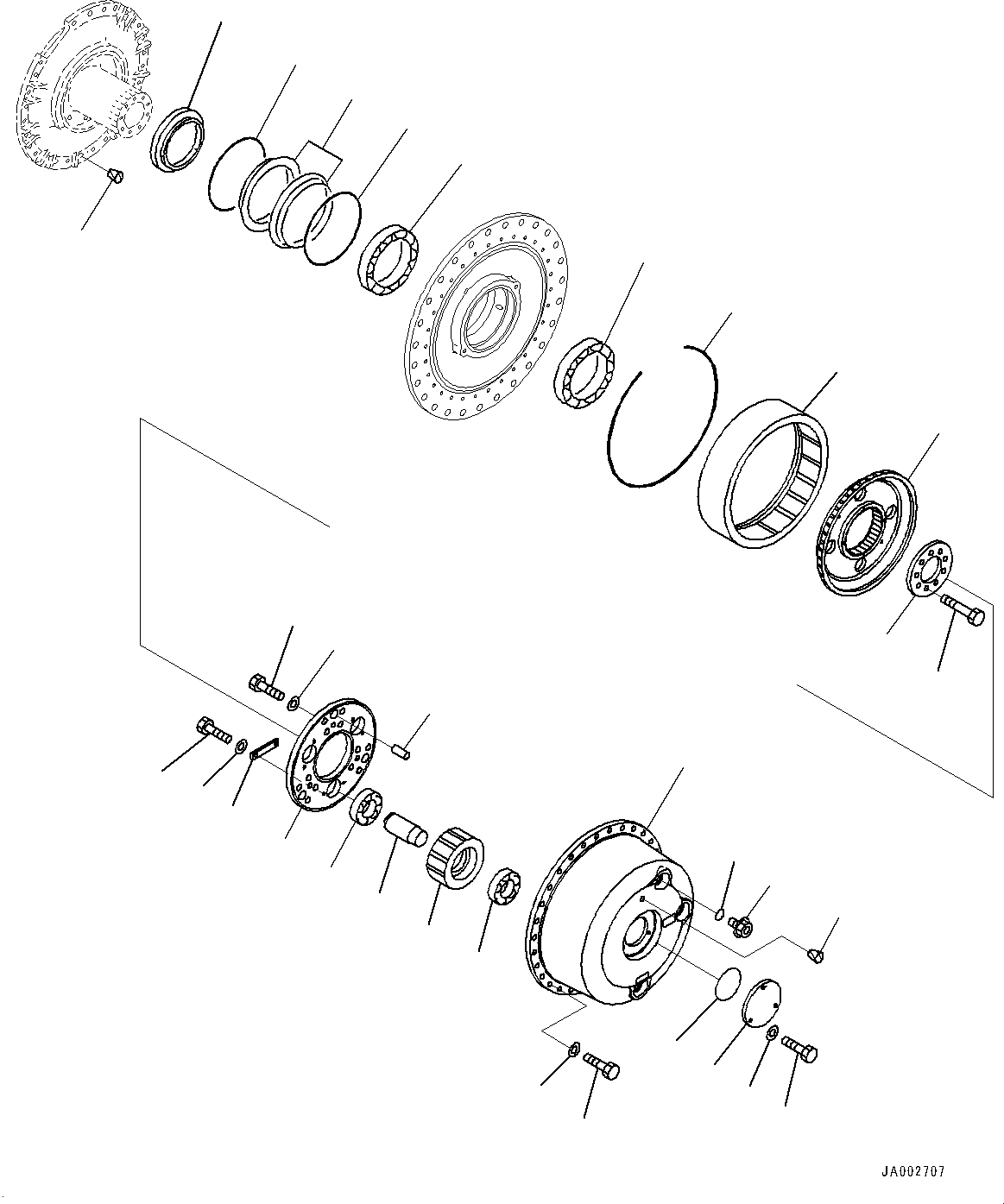 JA002707