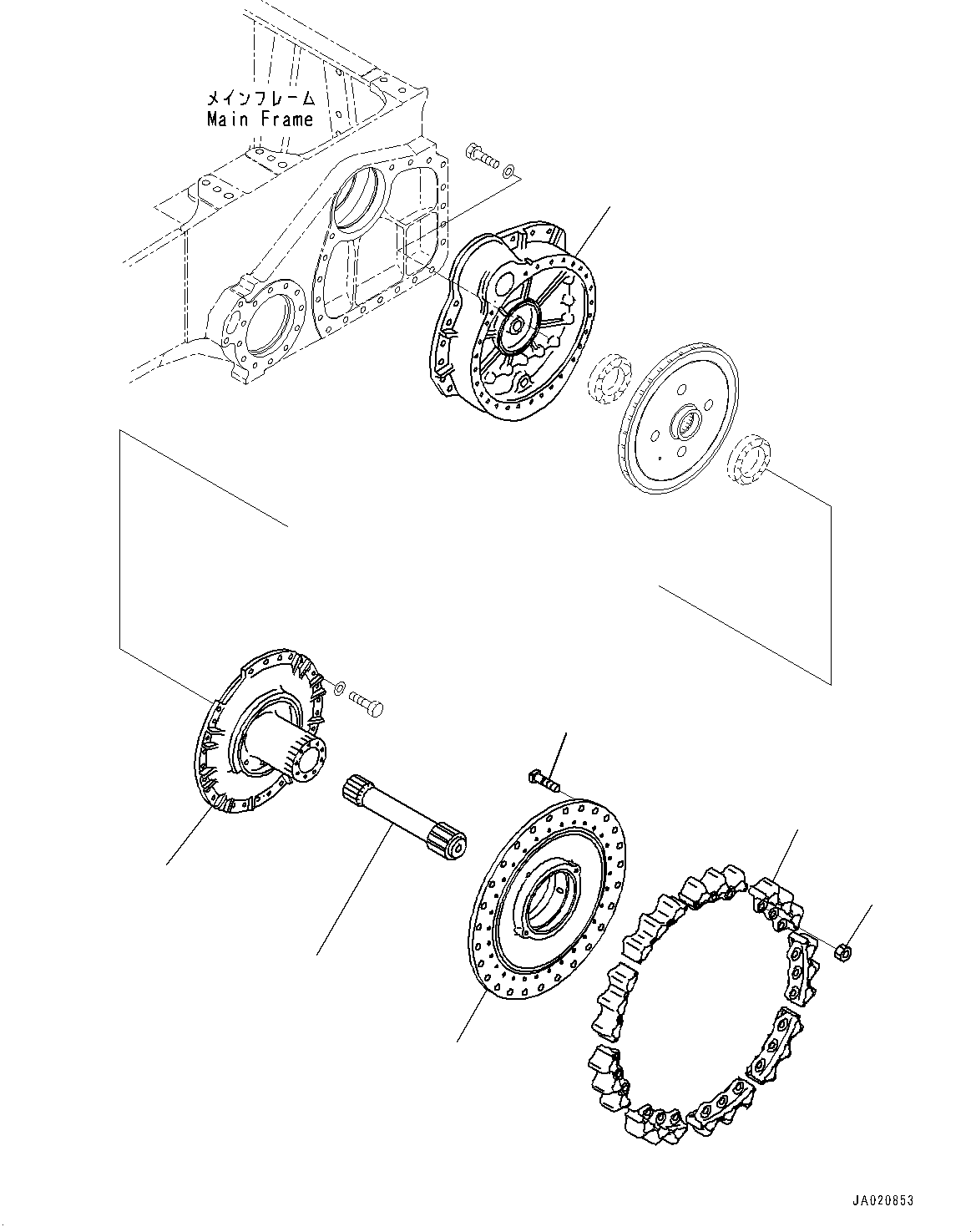 メインフレーム
Main Frame

JA020853