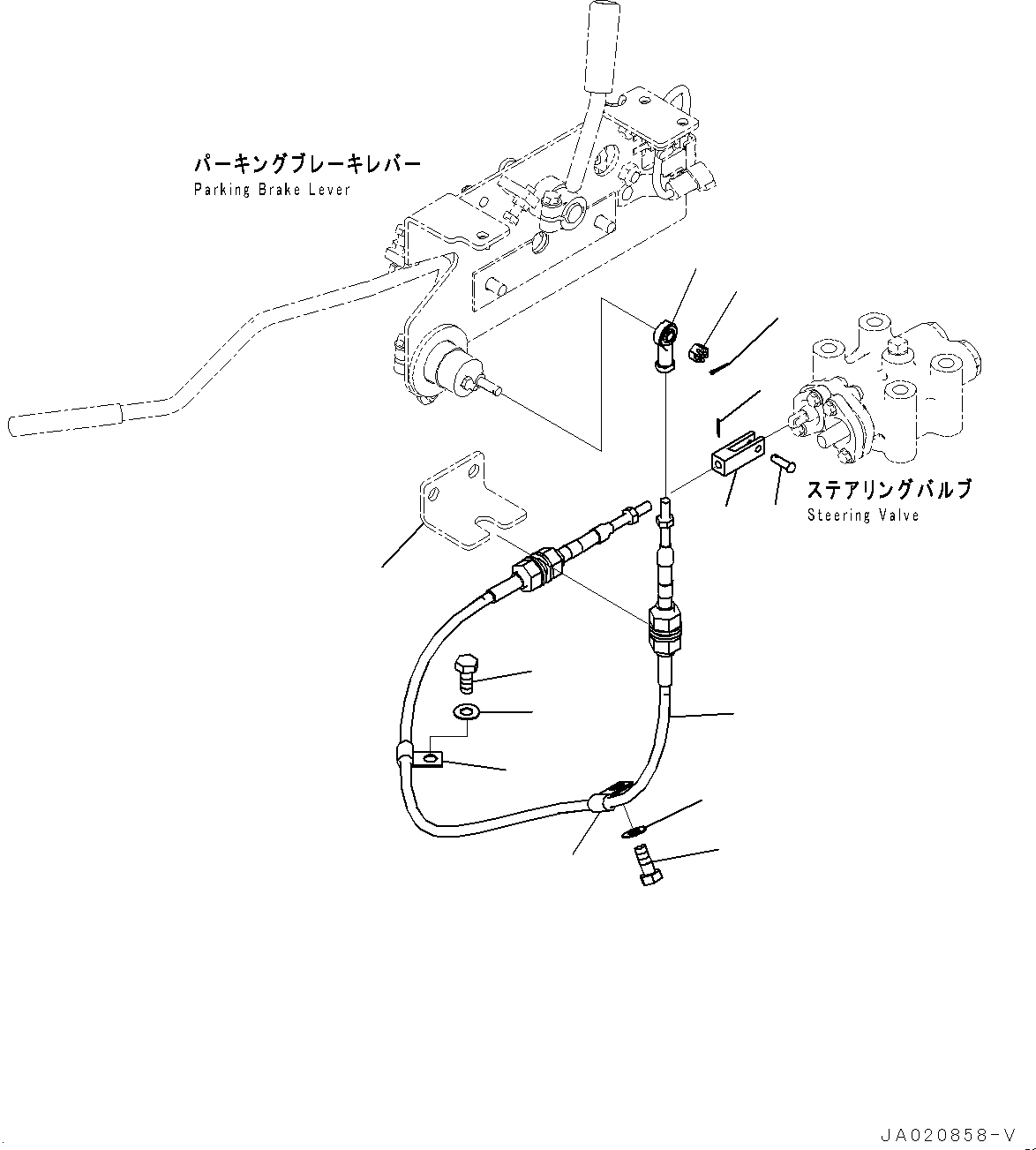 パーキングブレーキレバー
Parking Brake Lever

ステアリングバルブ
Steering Valve

JA020858-V