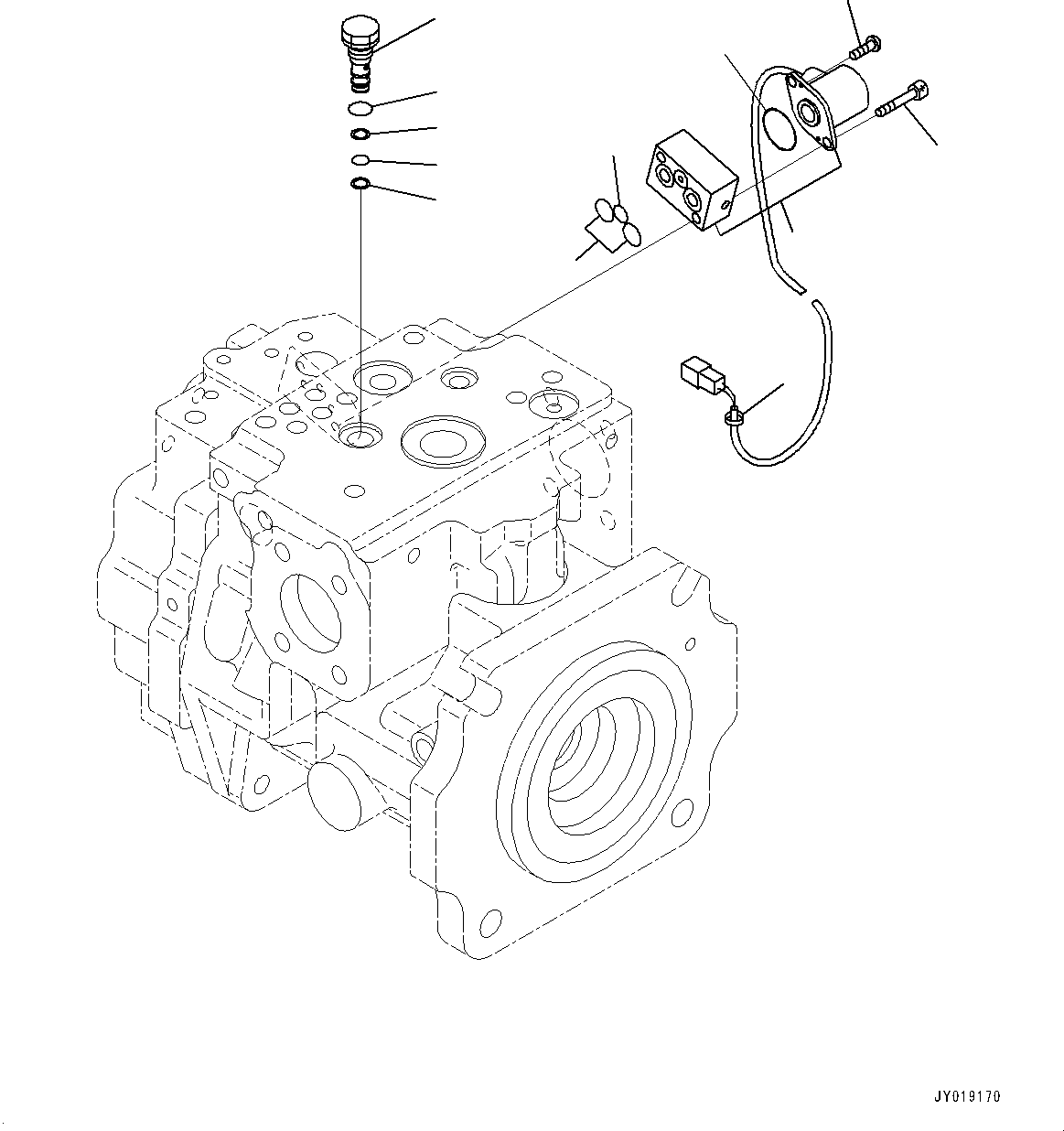 JY019170