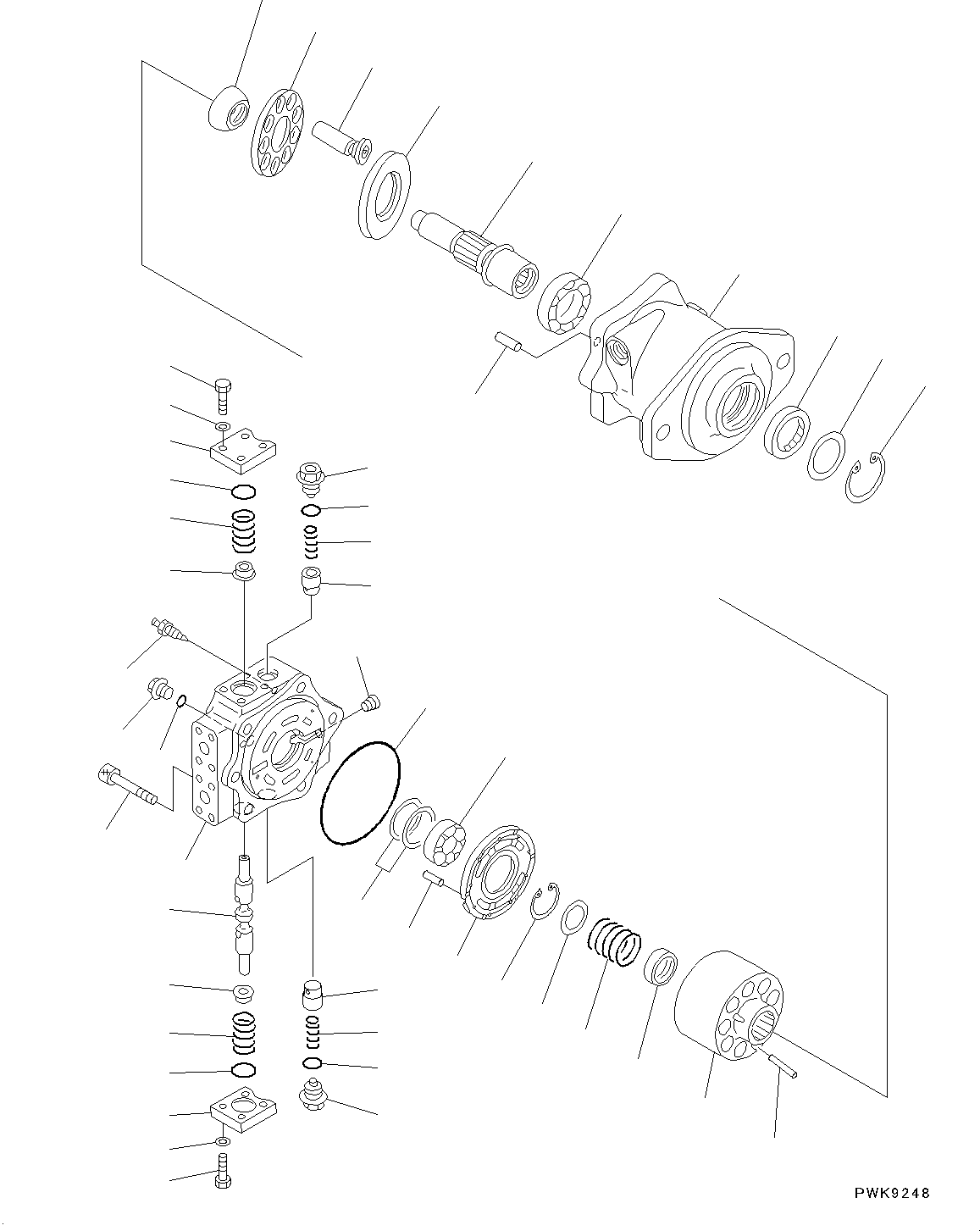 PWK9248