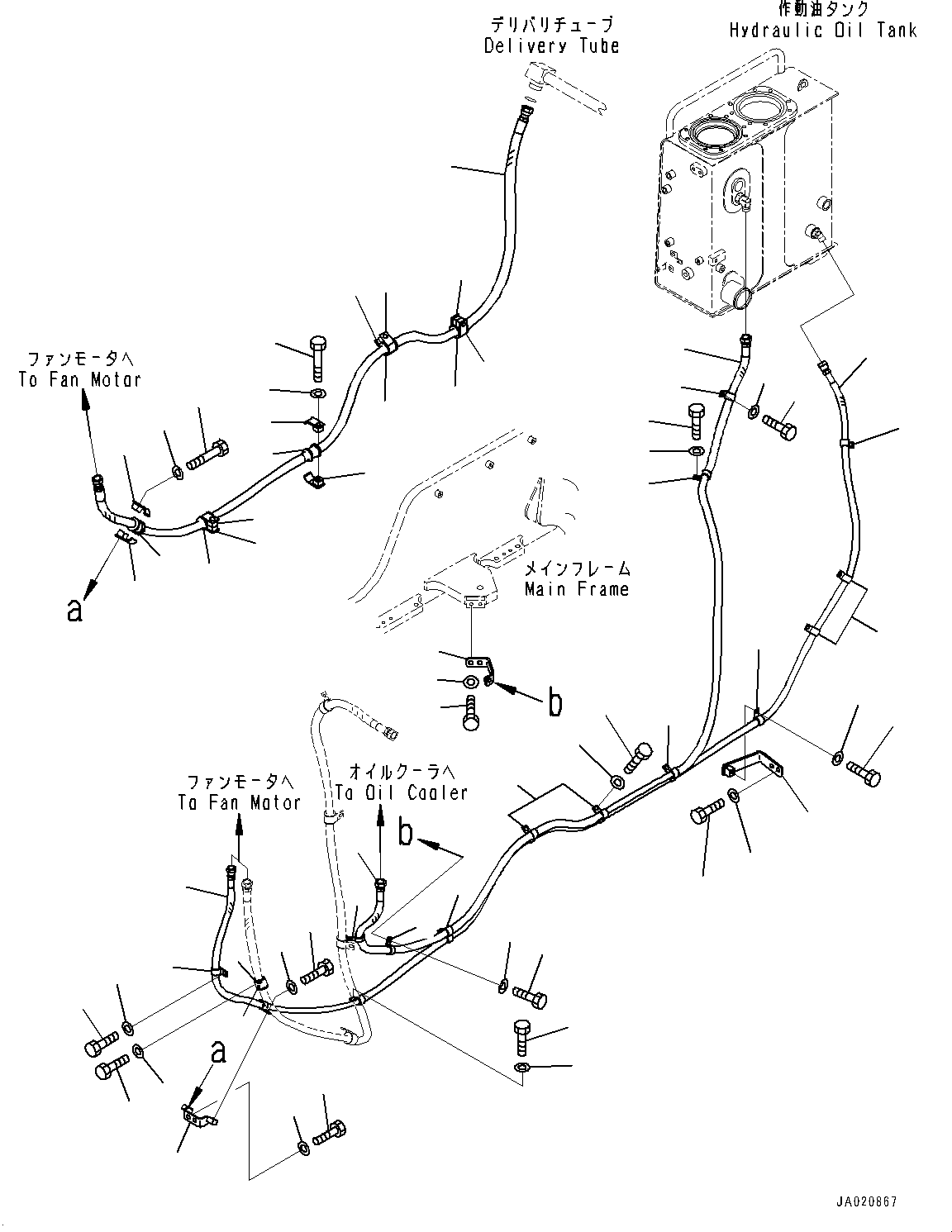 デリバリチューブ
Delivery Tube

作動油タンク
Hydraulic Oil Tank

ファンモータへ
To Fan Motor

a

メインフレーム
Main Frame

b

ファンモータへ
To Fan Motor

オイルクーラへ
To Oil Cooler

b

a

JA020867