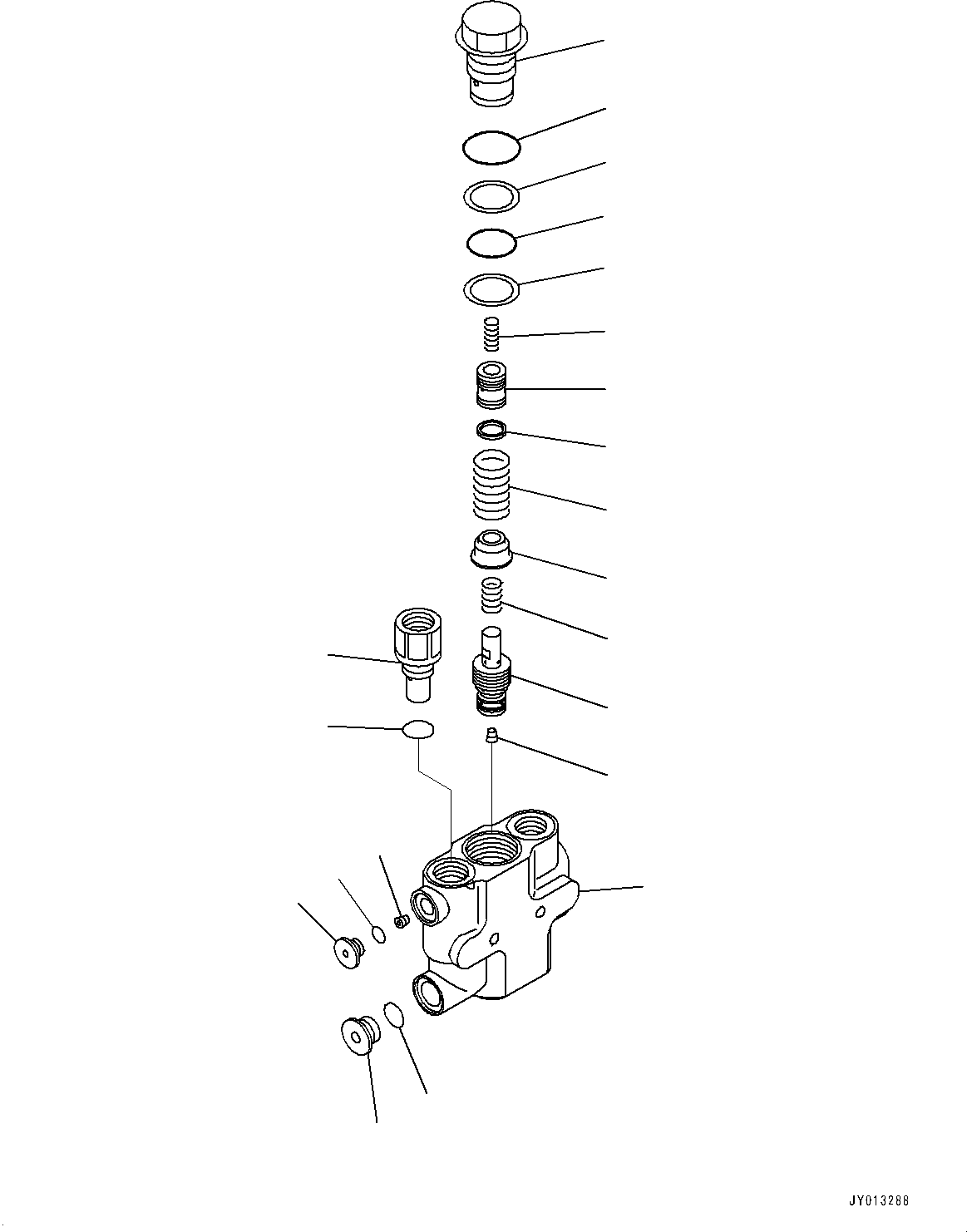 JY013288