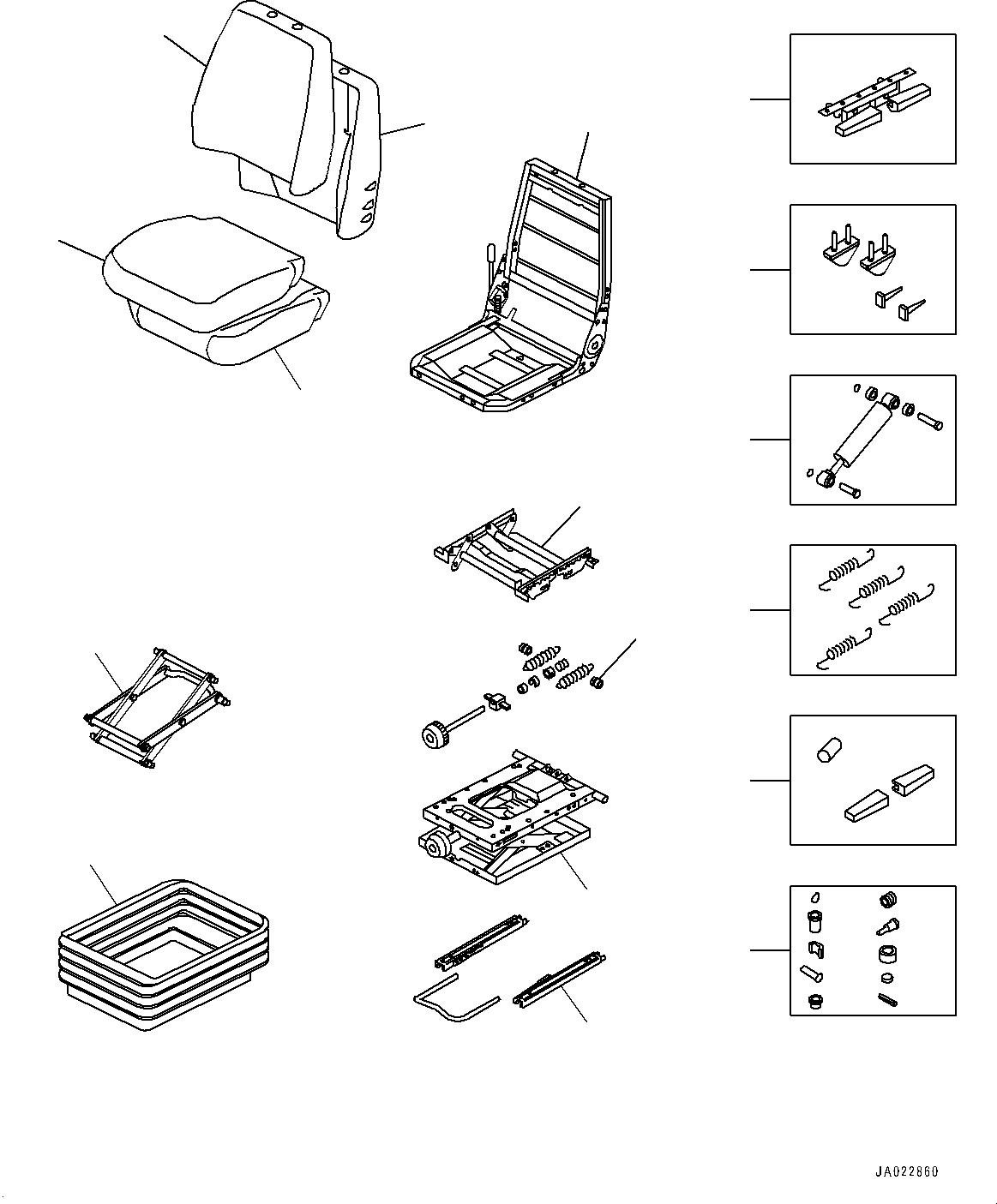 JA022860