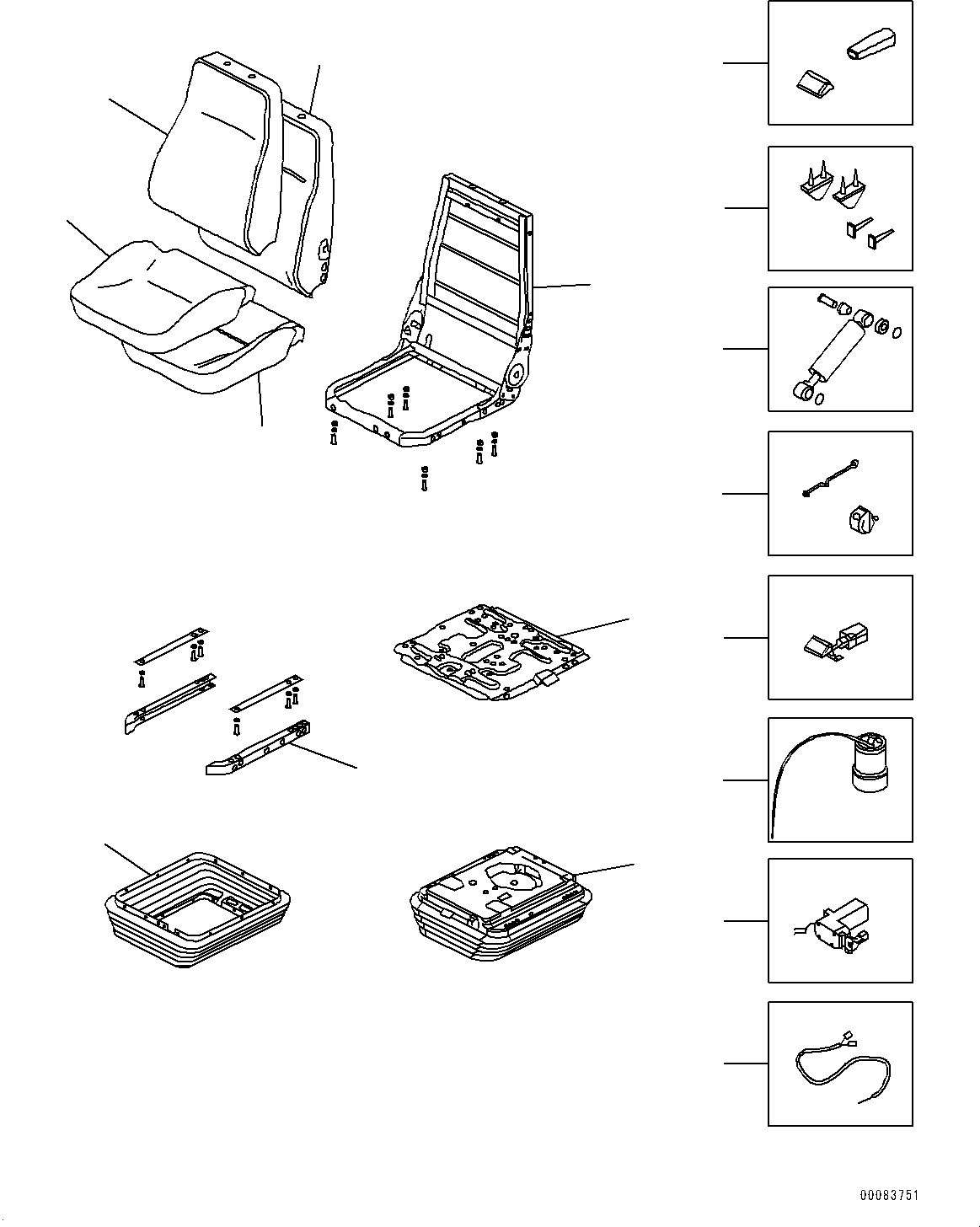 00083751