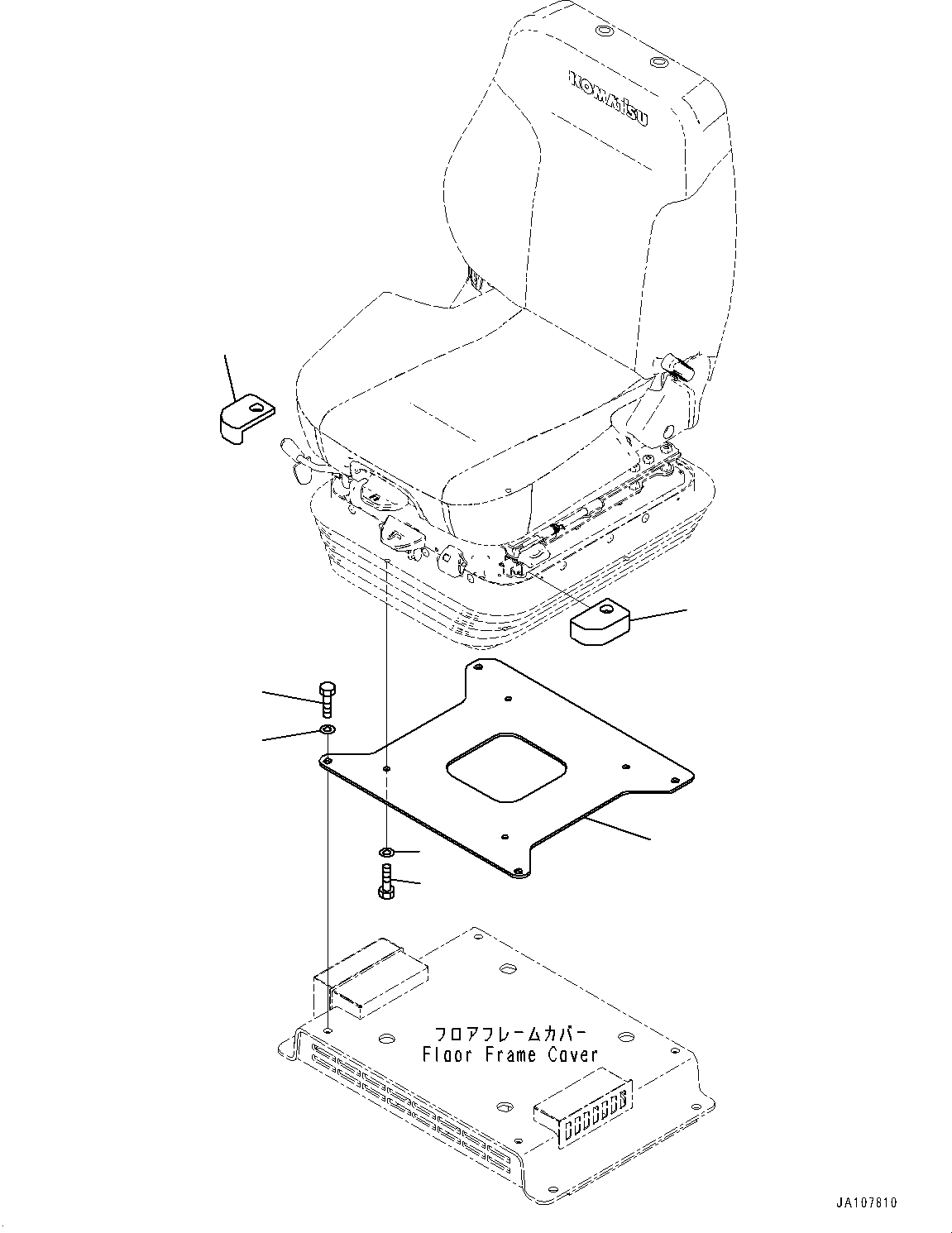 KOMATSU

フロアフレームカバー
Floor Frame Cover

JA107810