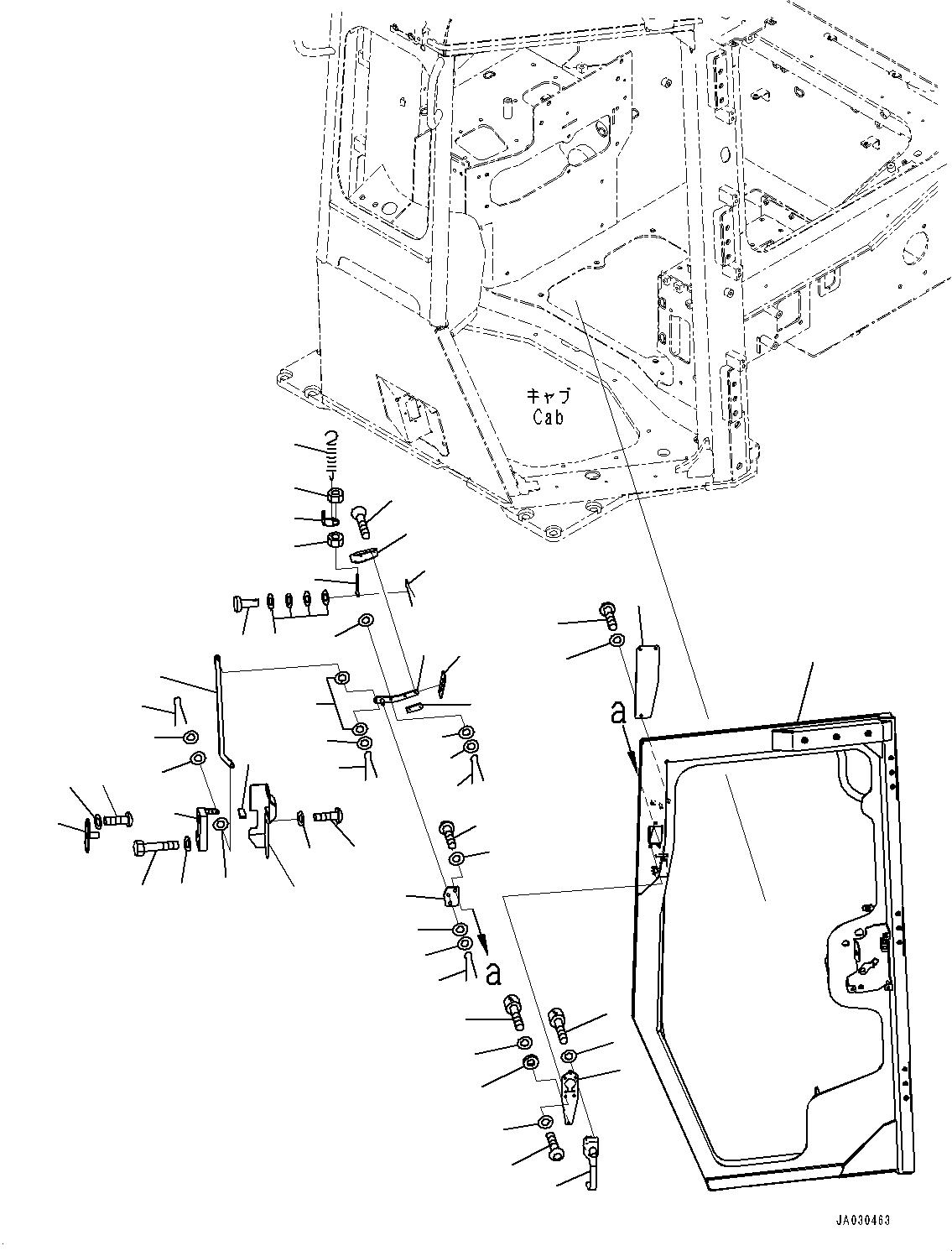 キャブ
Cab

a

a

JA030463