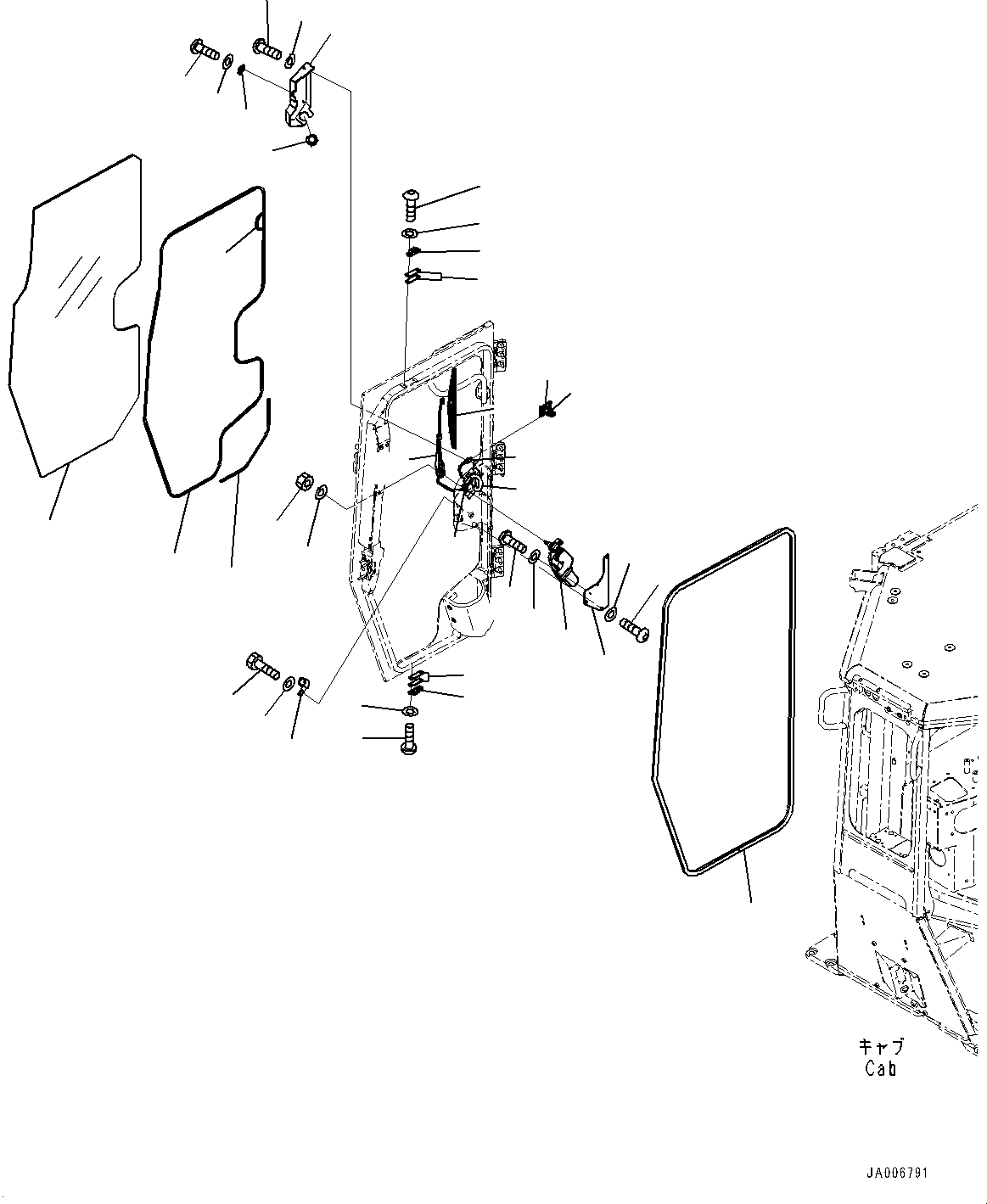 キャブ
Cab

JA006791