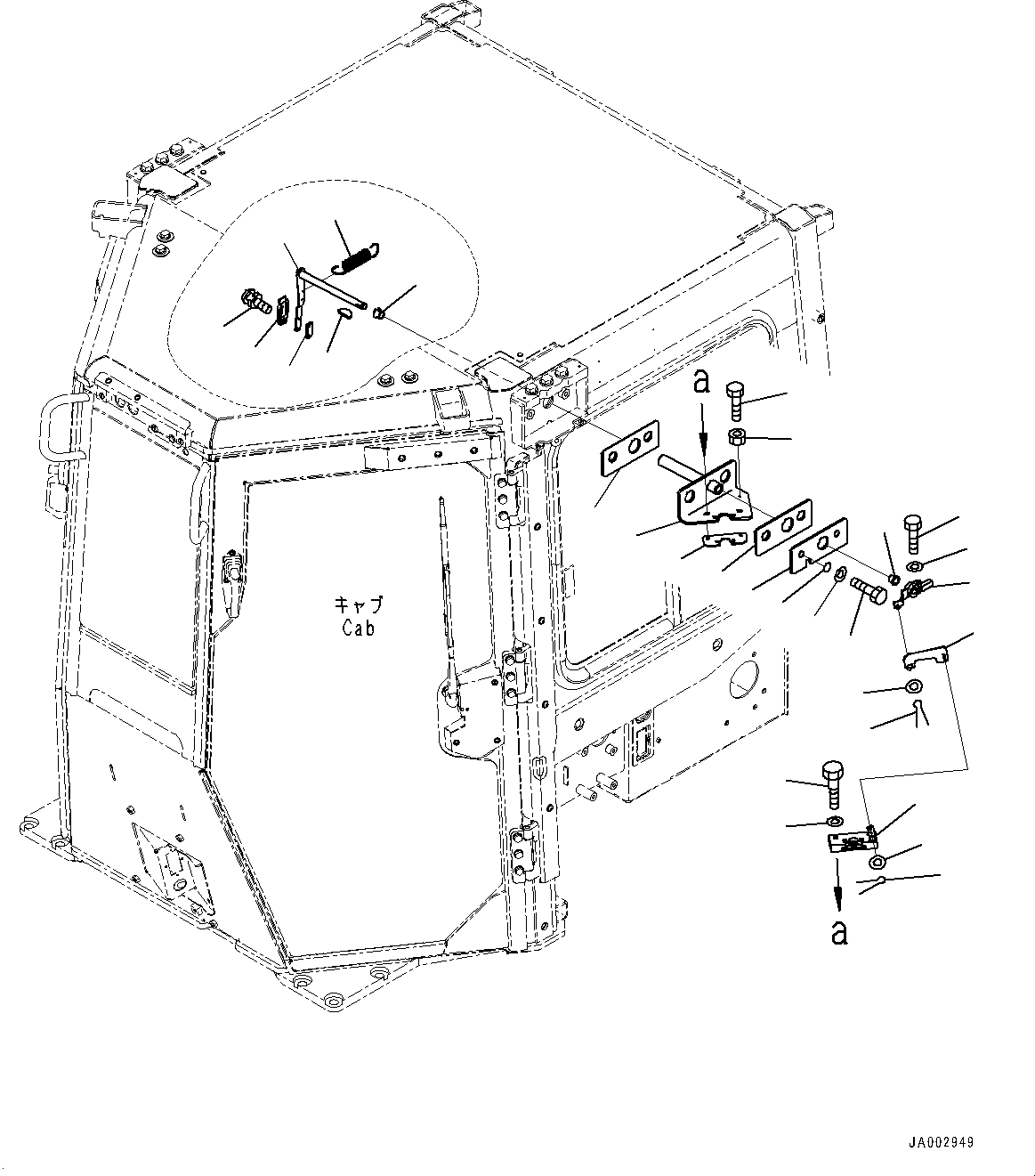 a

キャブ
Cab

a

JA002949