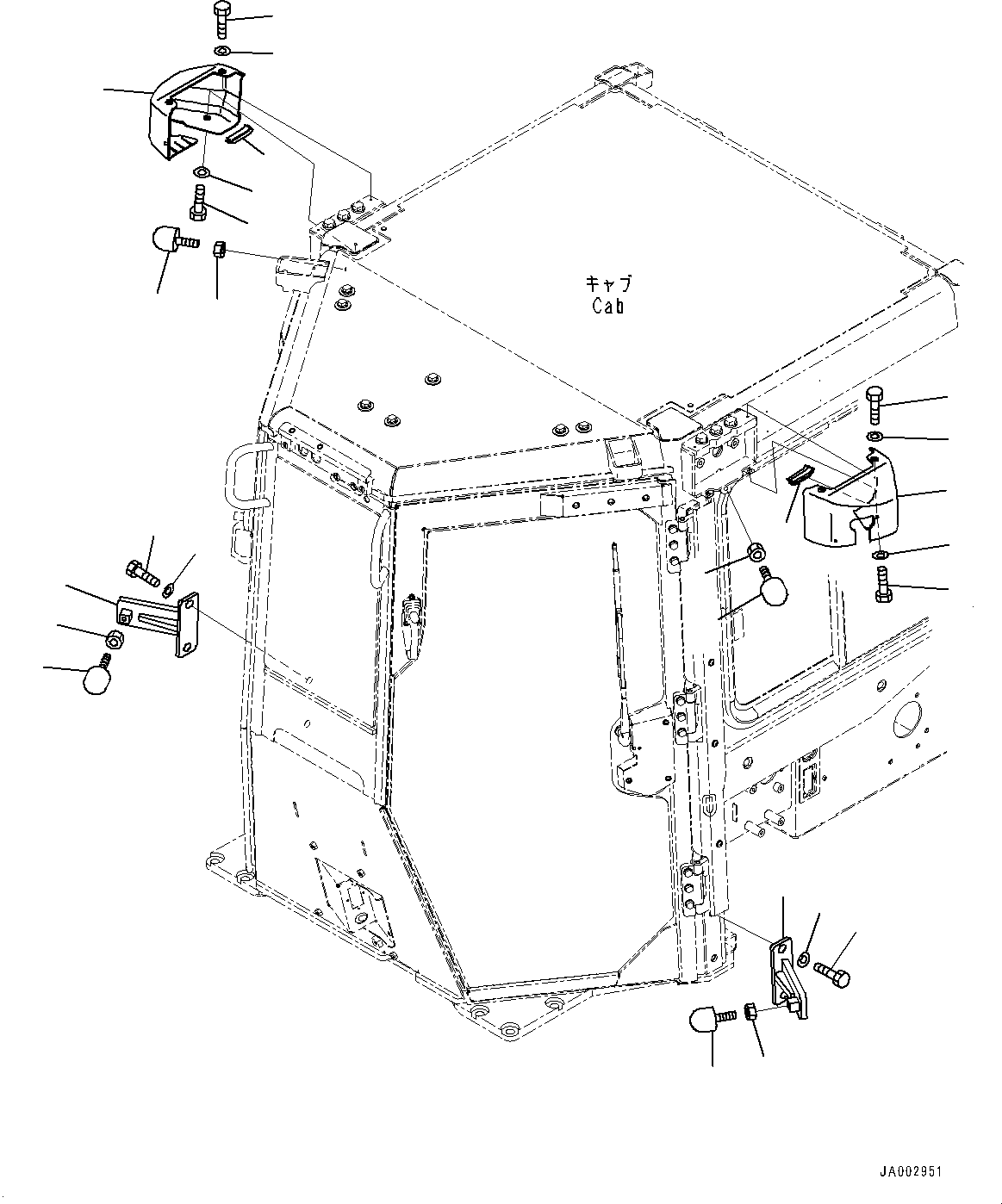 キャブ
Cab

JA002951