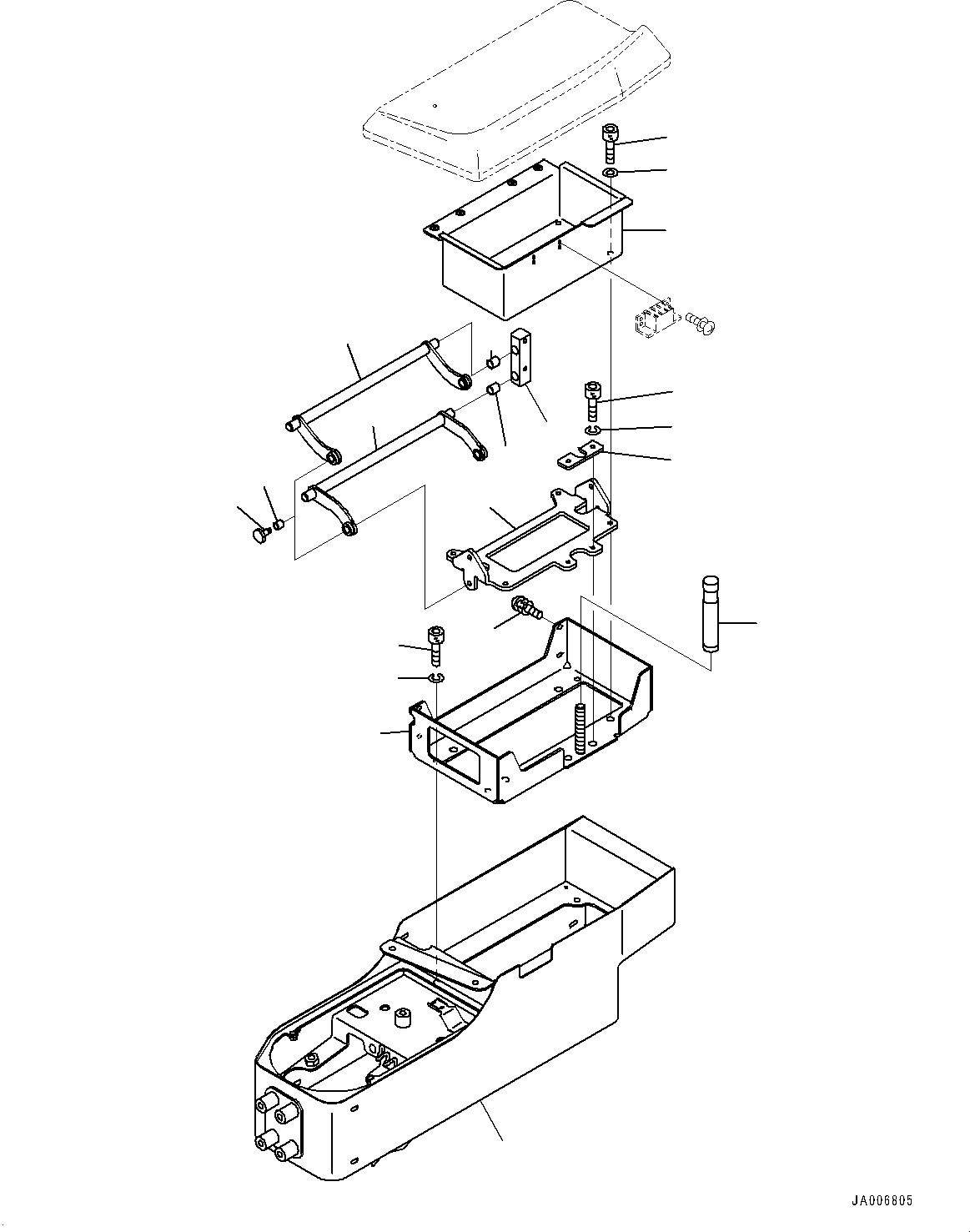 JA006805