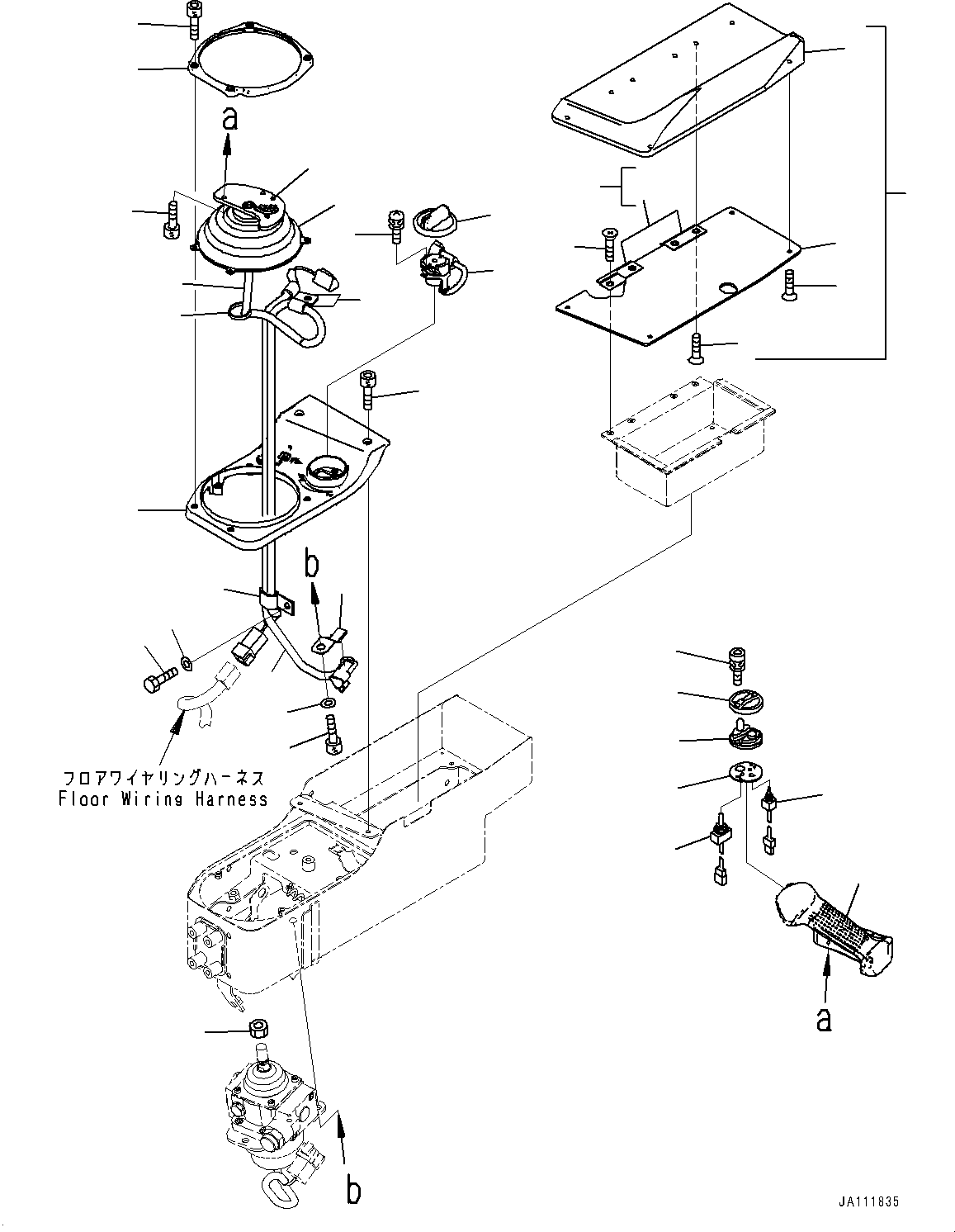 a

b

フロアワイヤリングハーネス
Floor Wiring Harness

a

b

JA111835