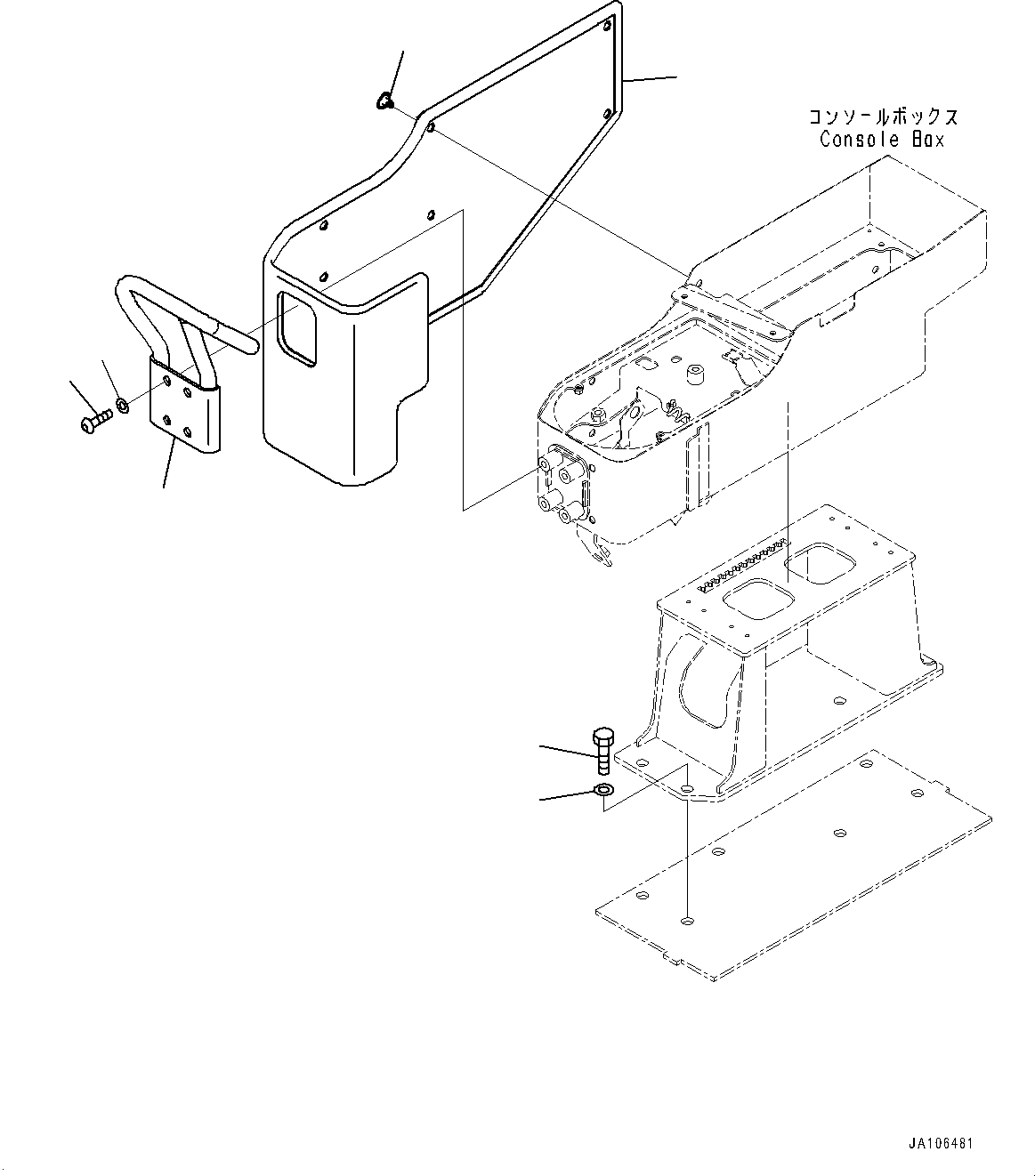 コンソールボックス
Console Box

JA106481