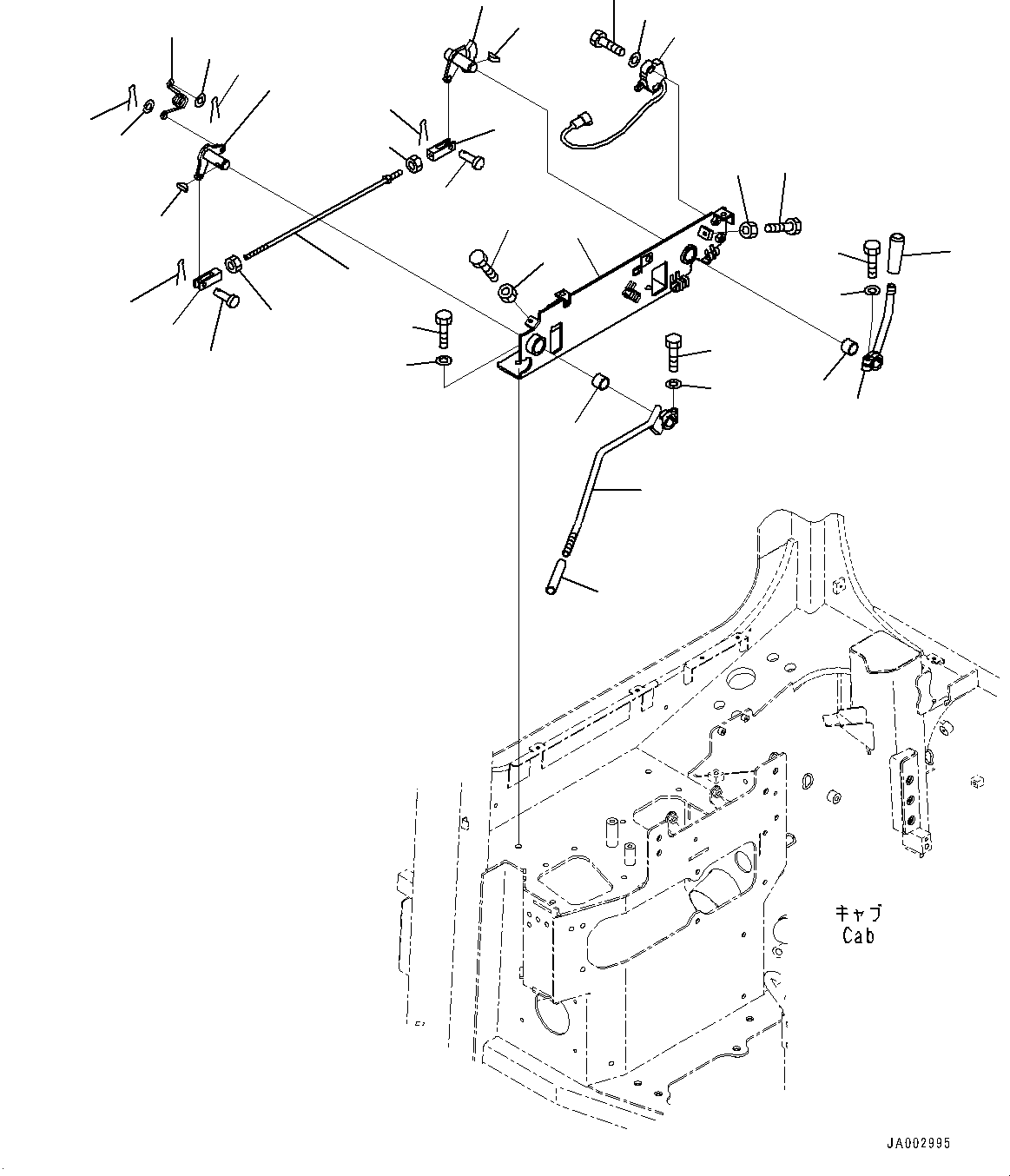 キャブ
Cab

JA002995