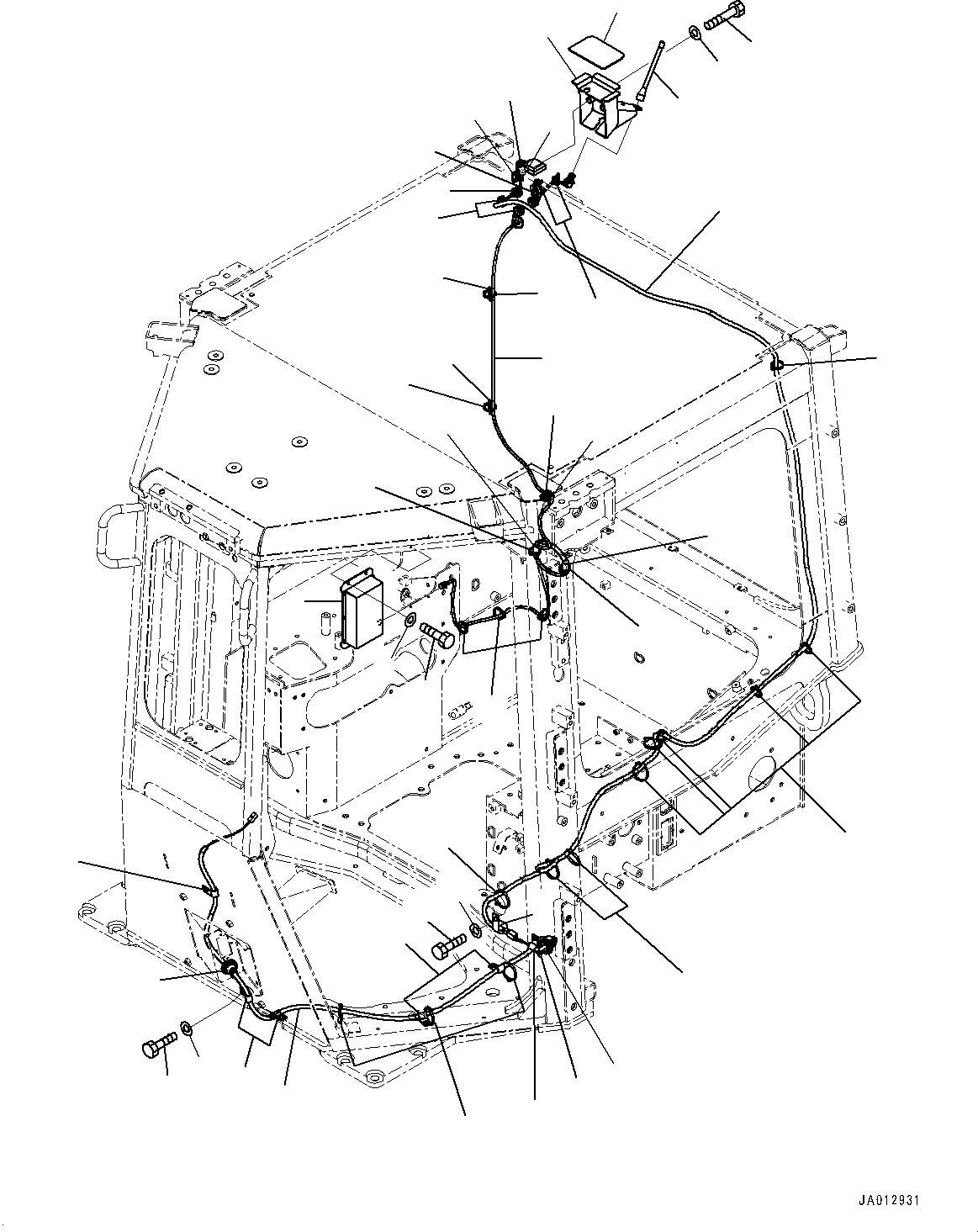 JA012931