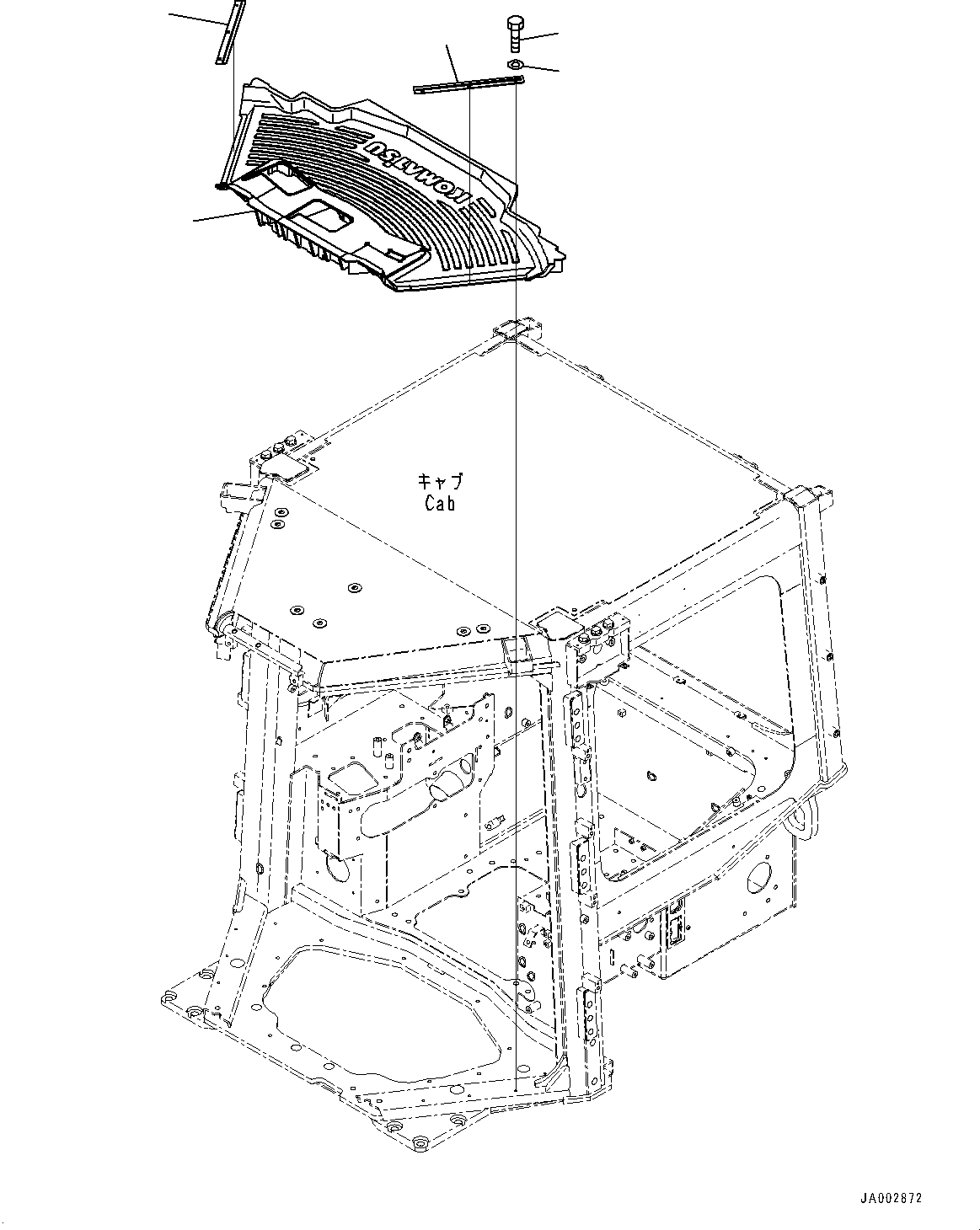 KOMATSU

キャブ
Cab

JA002872