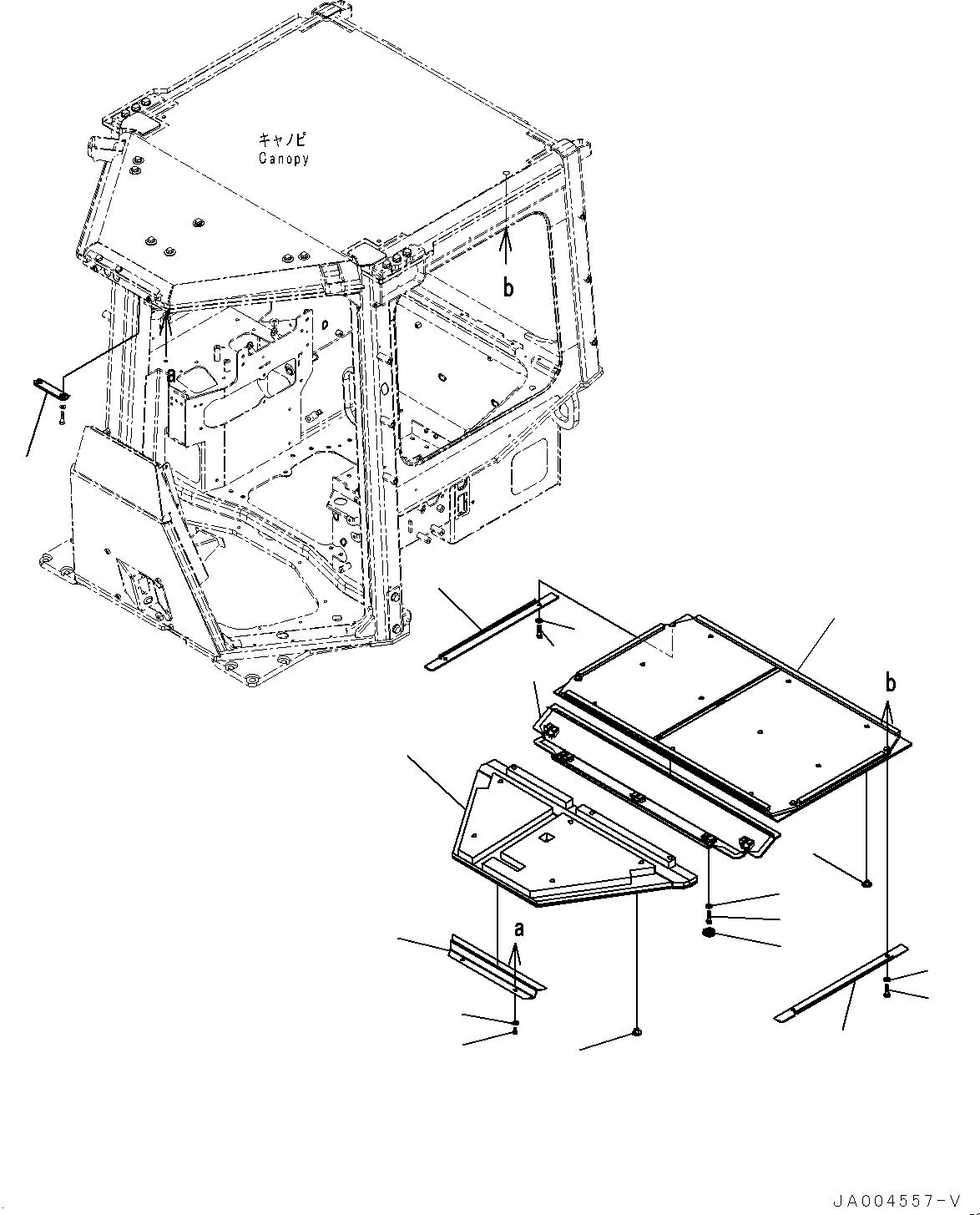 キャノピ
Canopy

b

a

b

a

JA004557-V