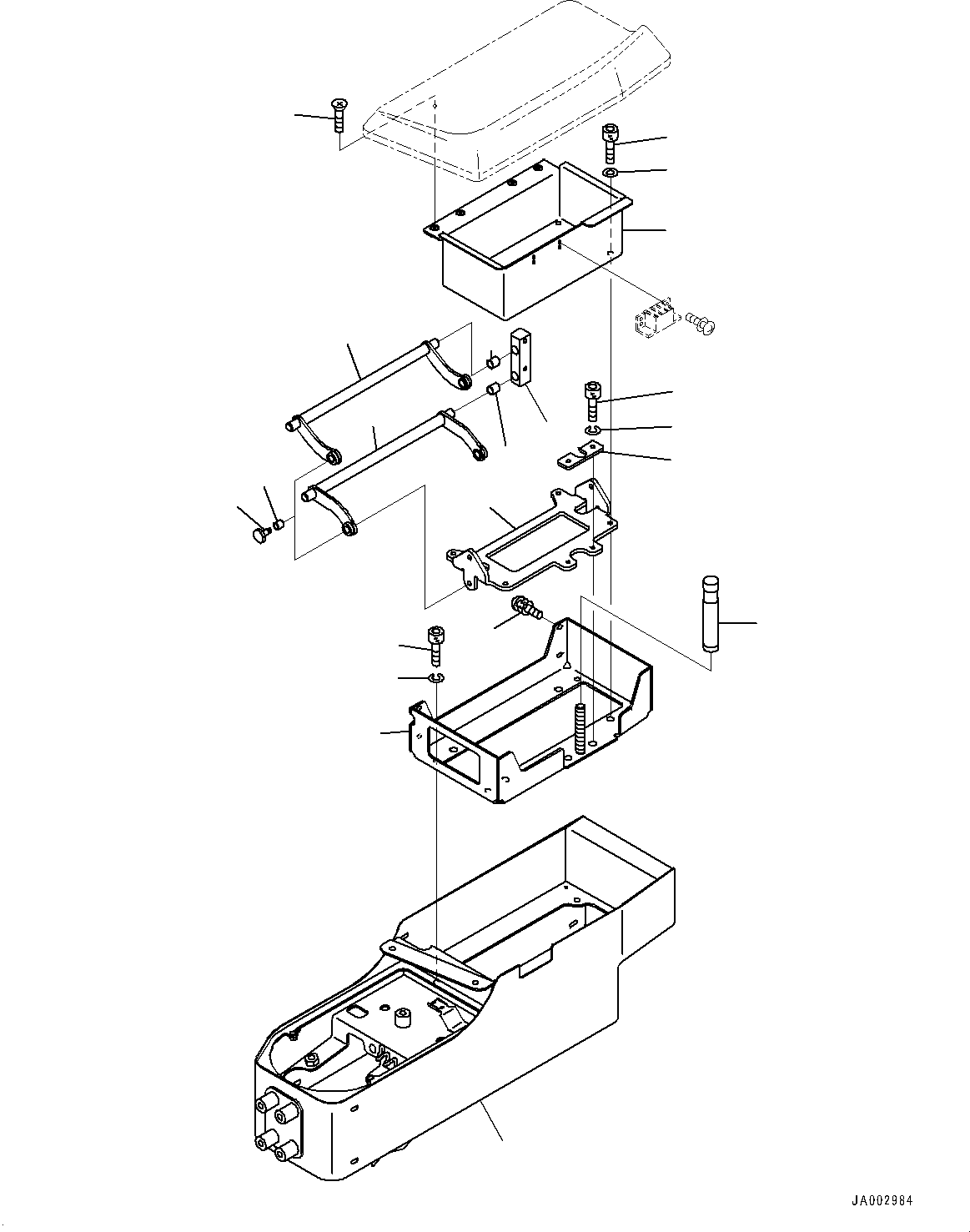 JA002984