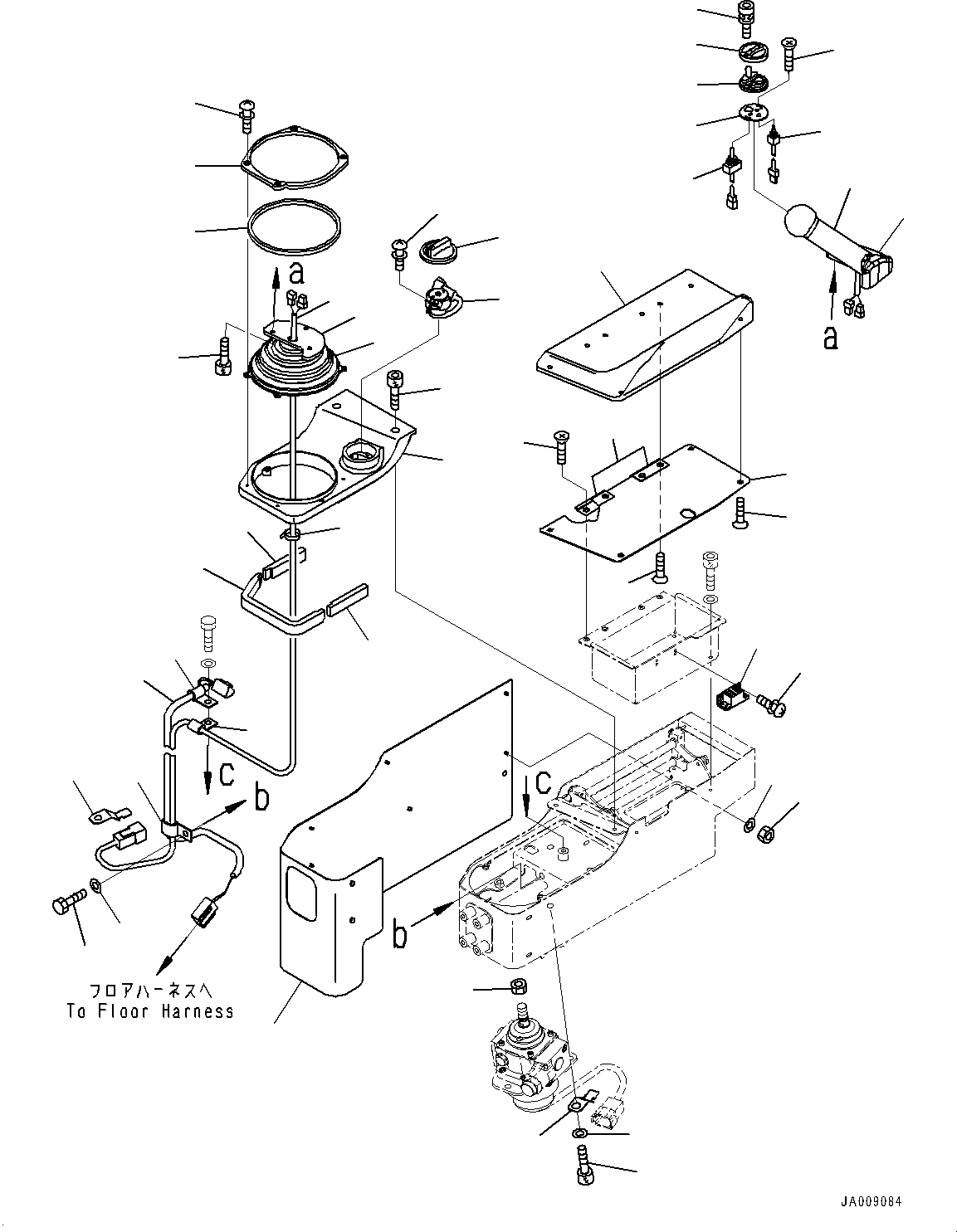 a
a
c
b
c
b
フロアハーネスへ
To Floor Harness
JA009084