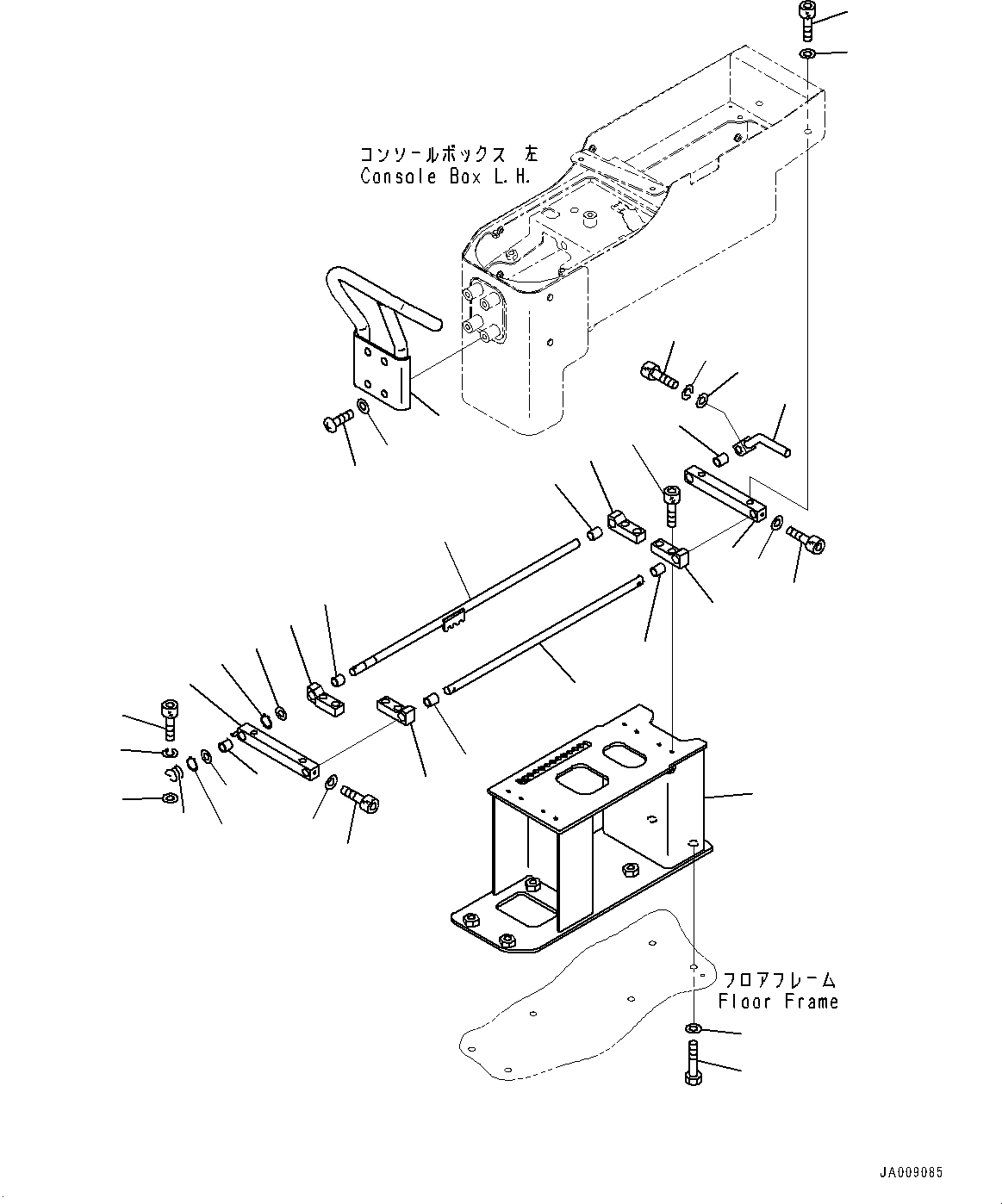 コンソールボックス 左
Console Box L.H.

フロアフレーム
Floor Frame

JA009085