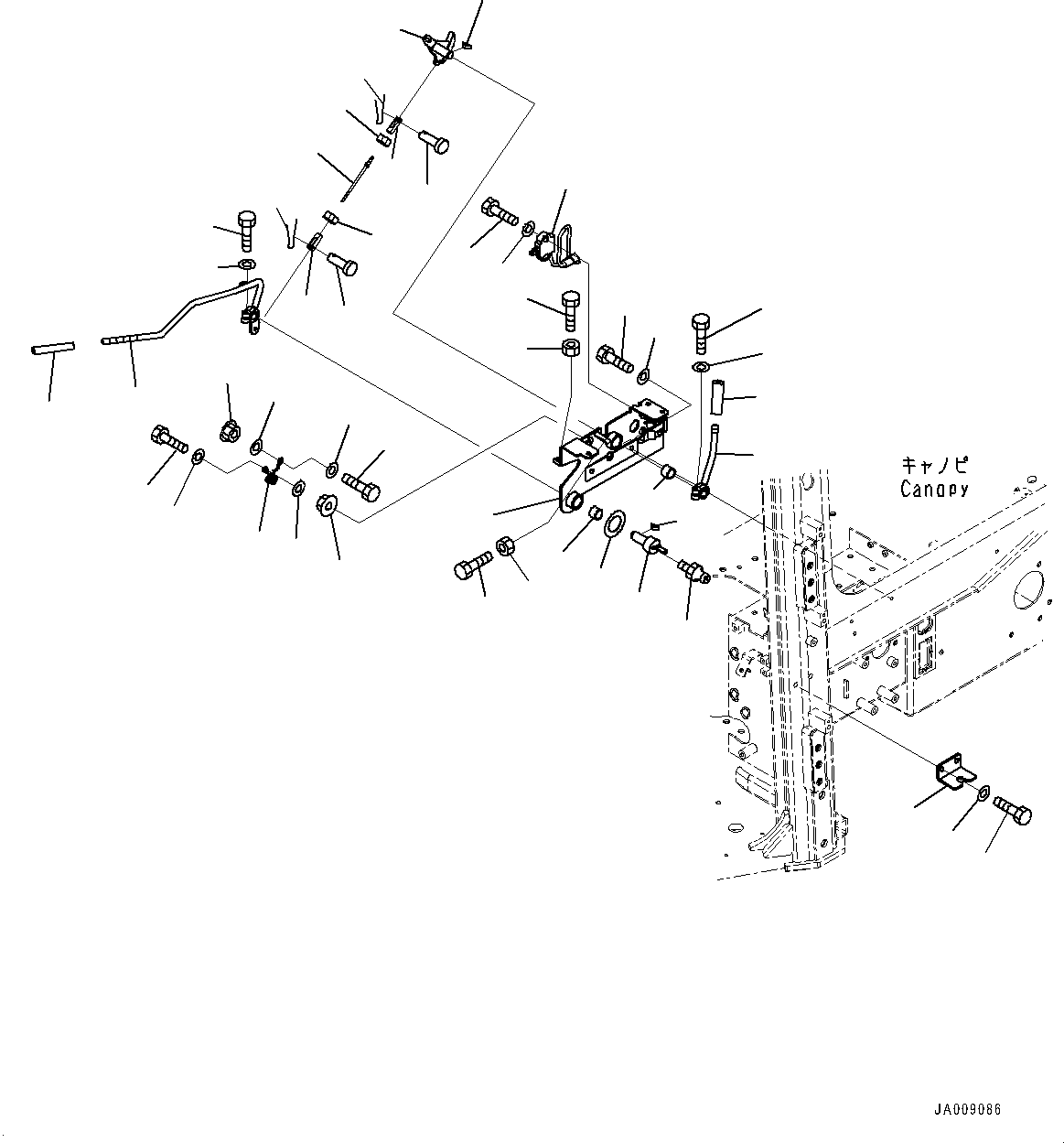 キャノピ
Canopy

JA009086