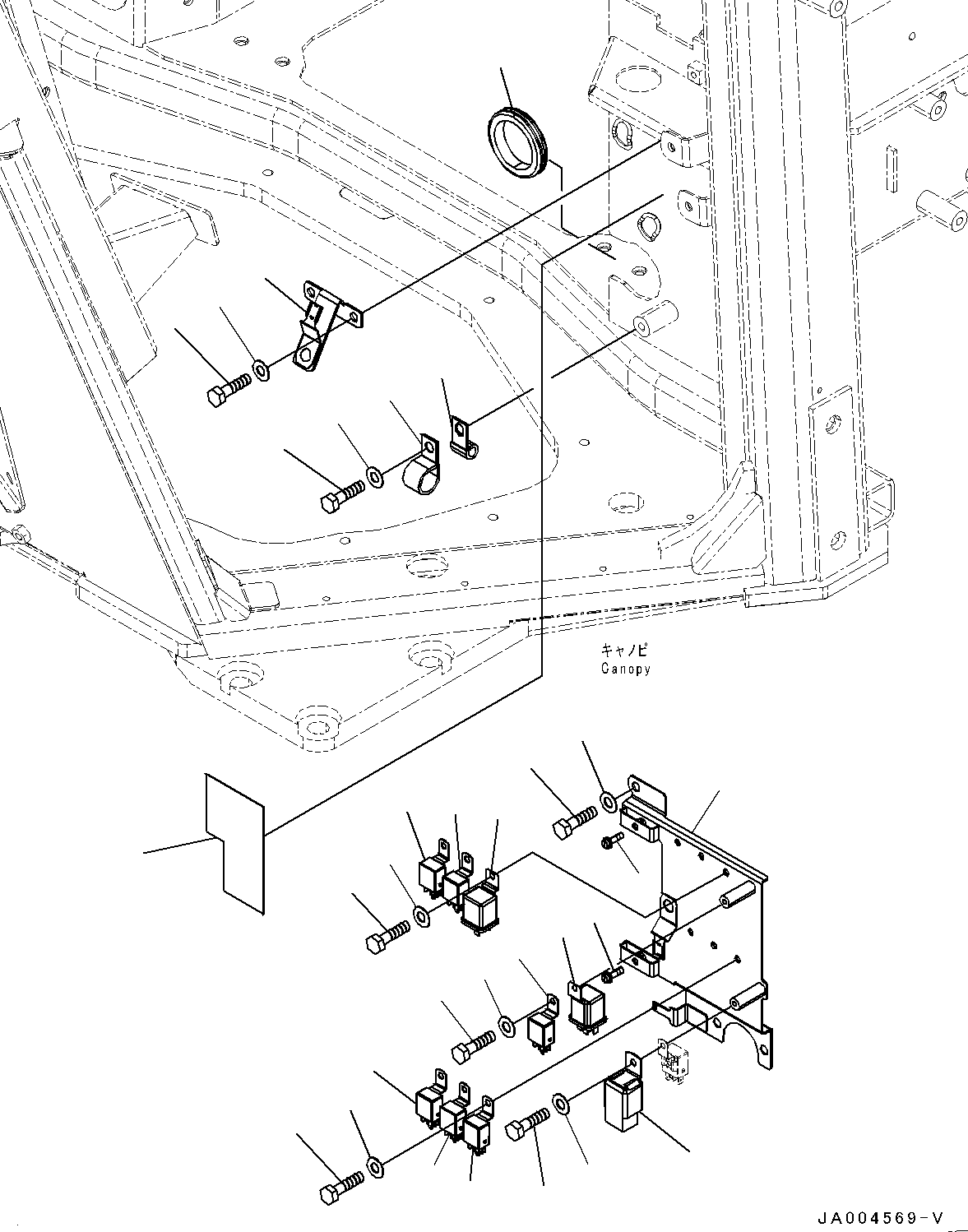 キャノピ
Canopy

JA004569-V