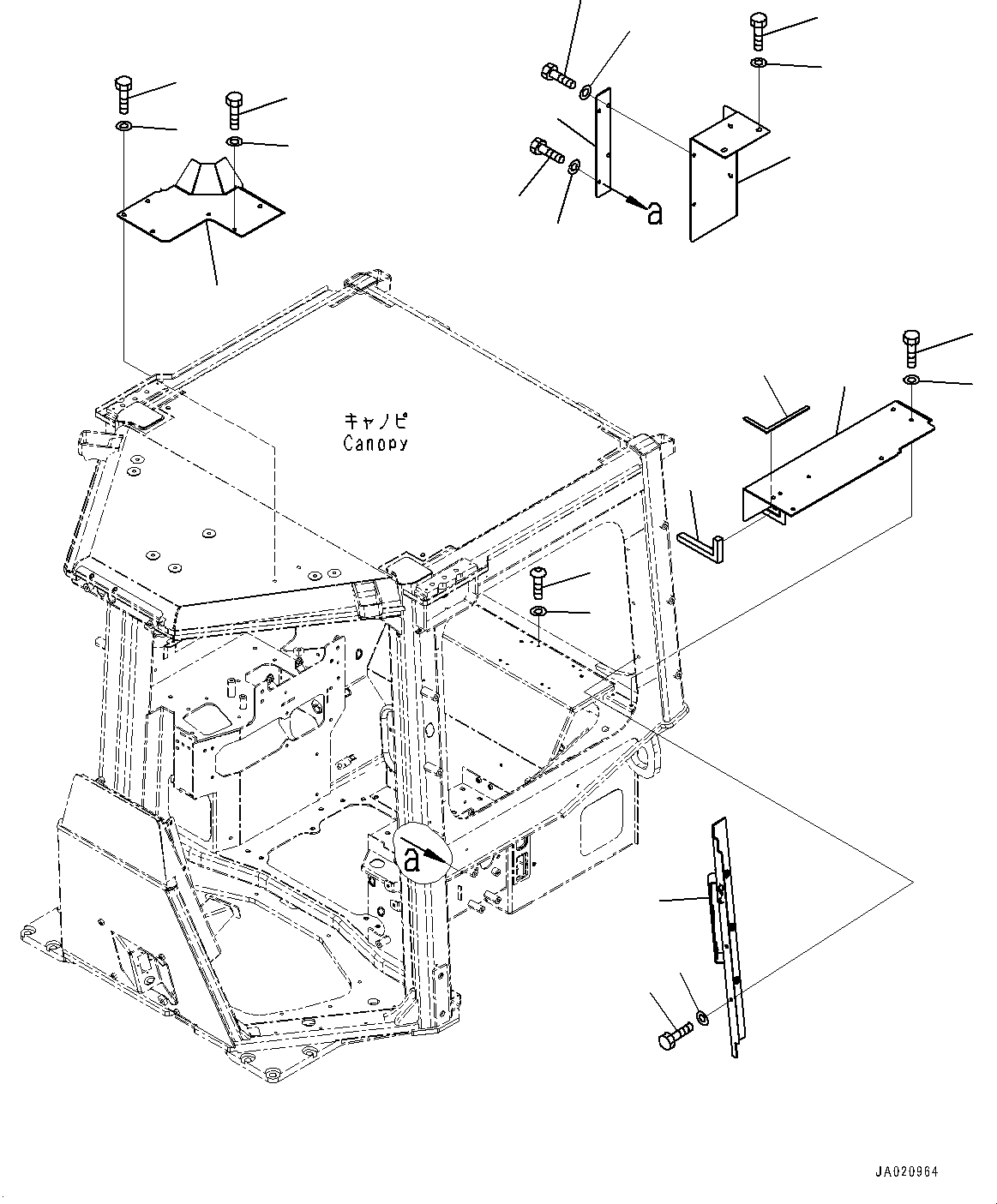 a

キャノピ
Canopy

a

JA020964