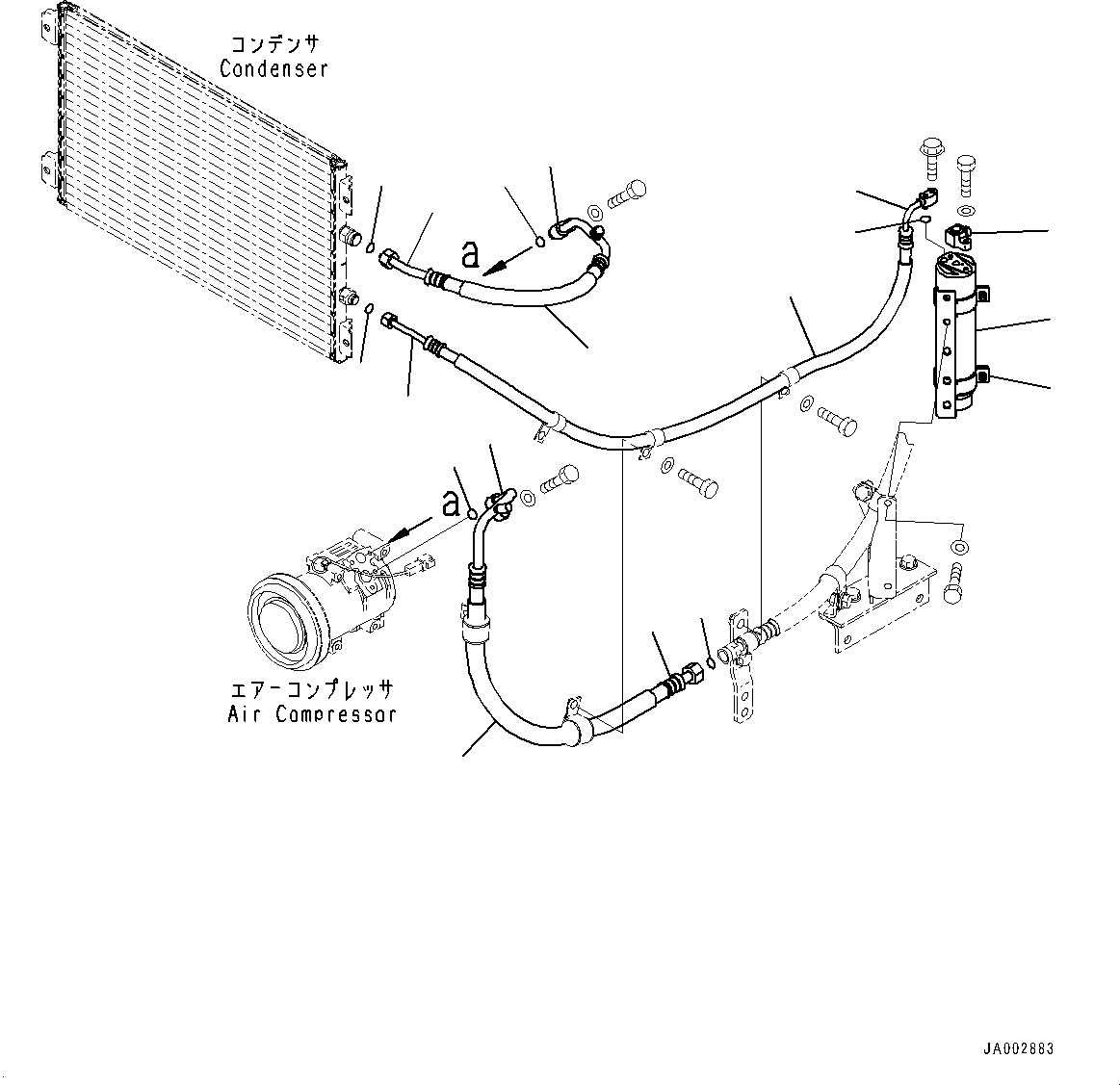 コンデンサ
Condenser

a

a

エアーコンプレッサ
Air Compressor

JA002883