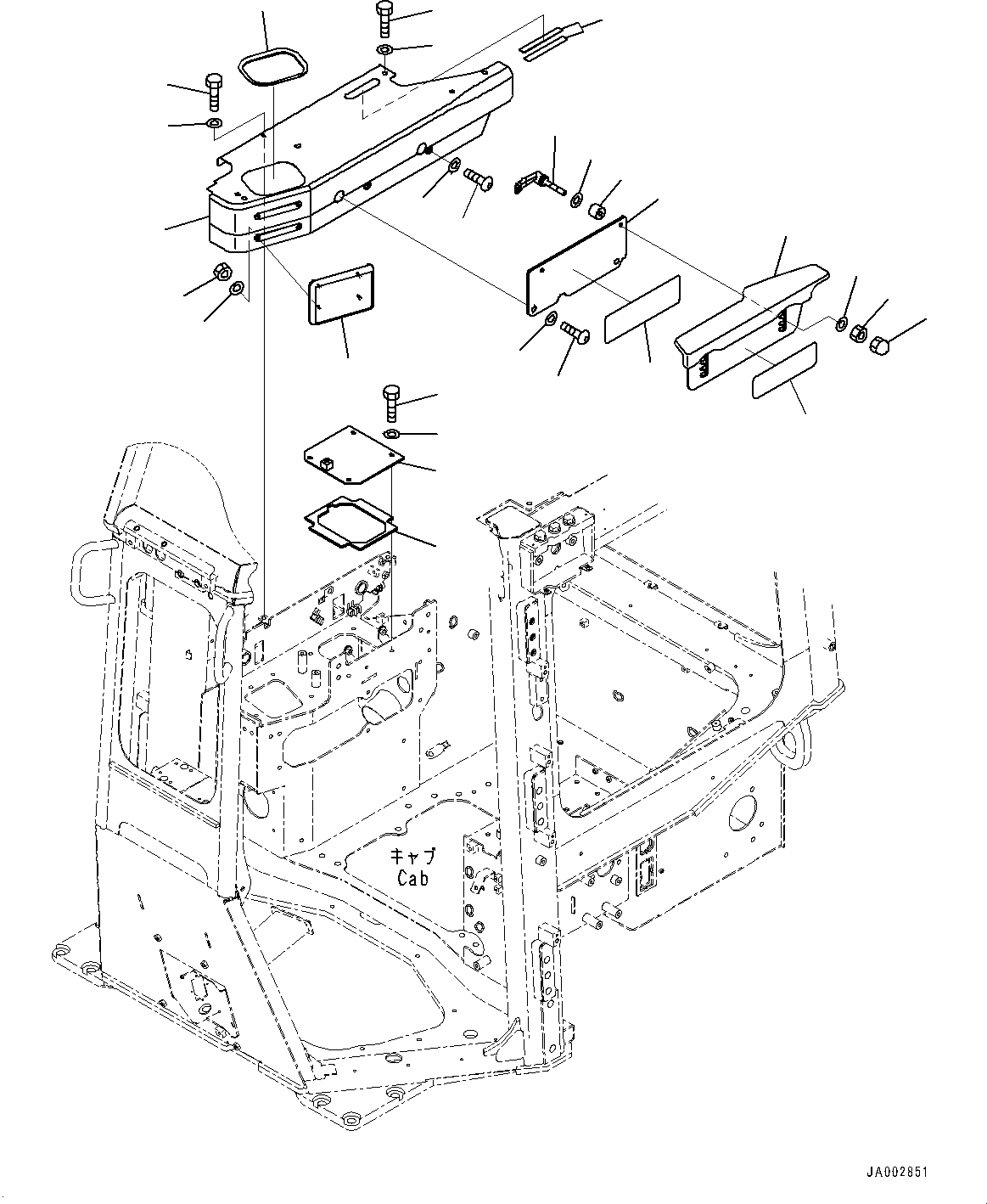 キャブ
Cab

JA002851