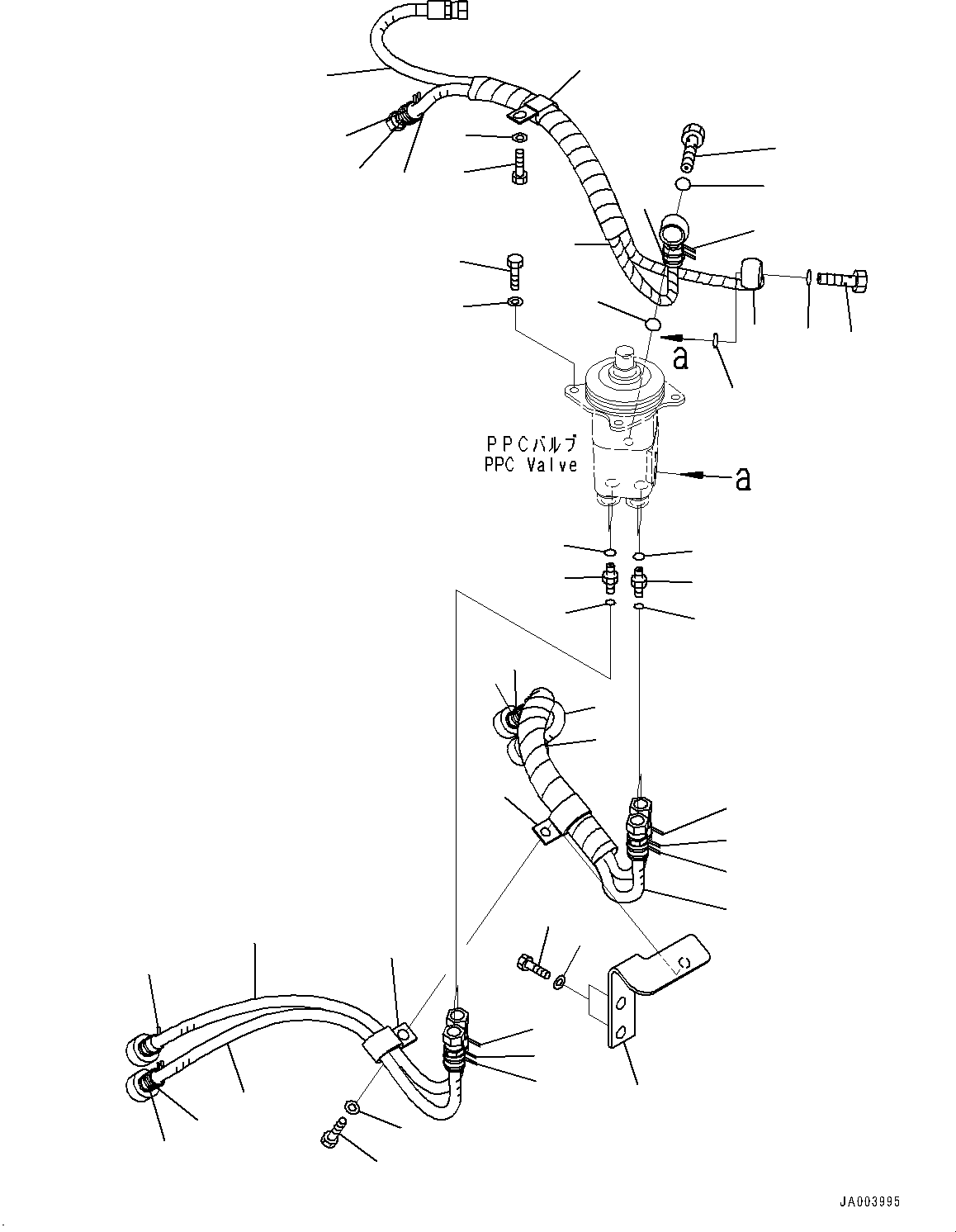 a

PPCバルブ
PPC Valve

a

JA003995