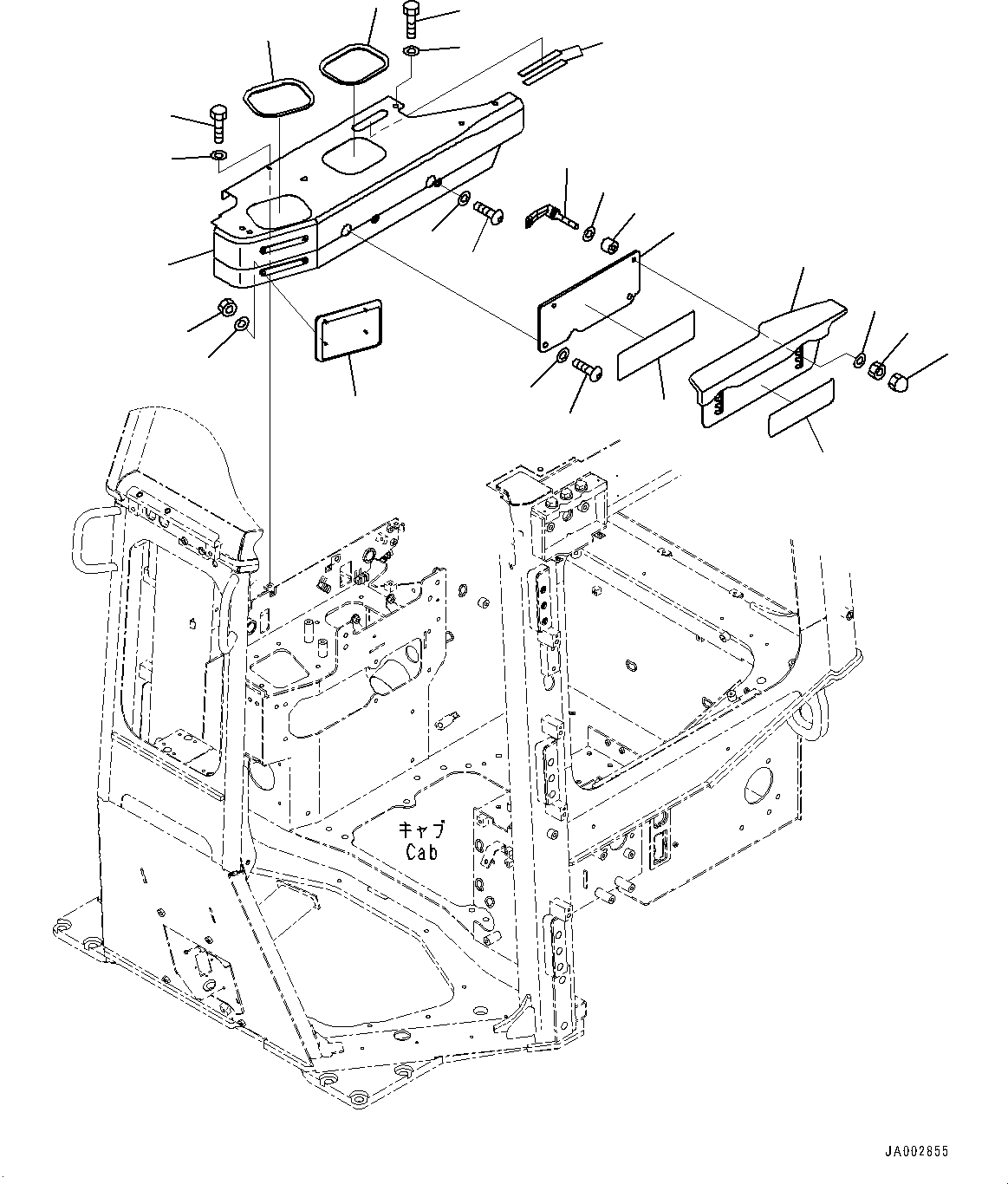 キャブ
Cab

JA002855