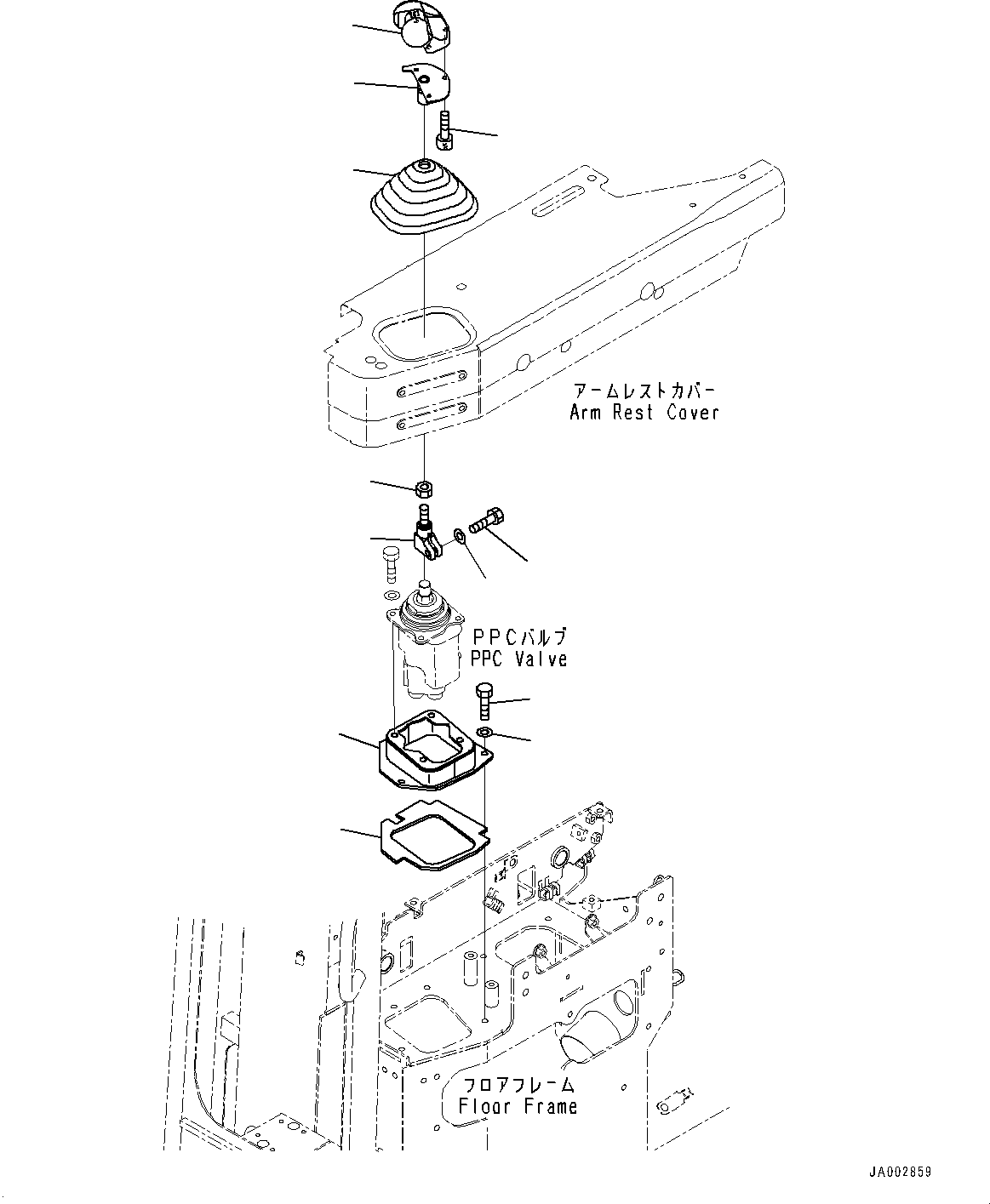 アームレストカバー
Arm Rest Cover

PPCバルブ
PPC Valve

フロアフレーム
Floor Frame

JA002859