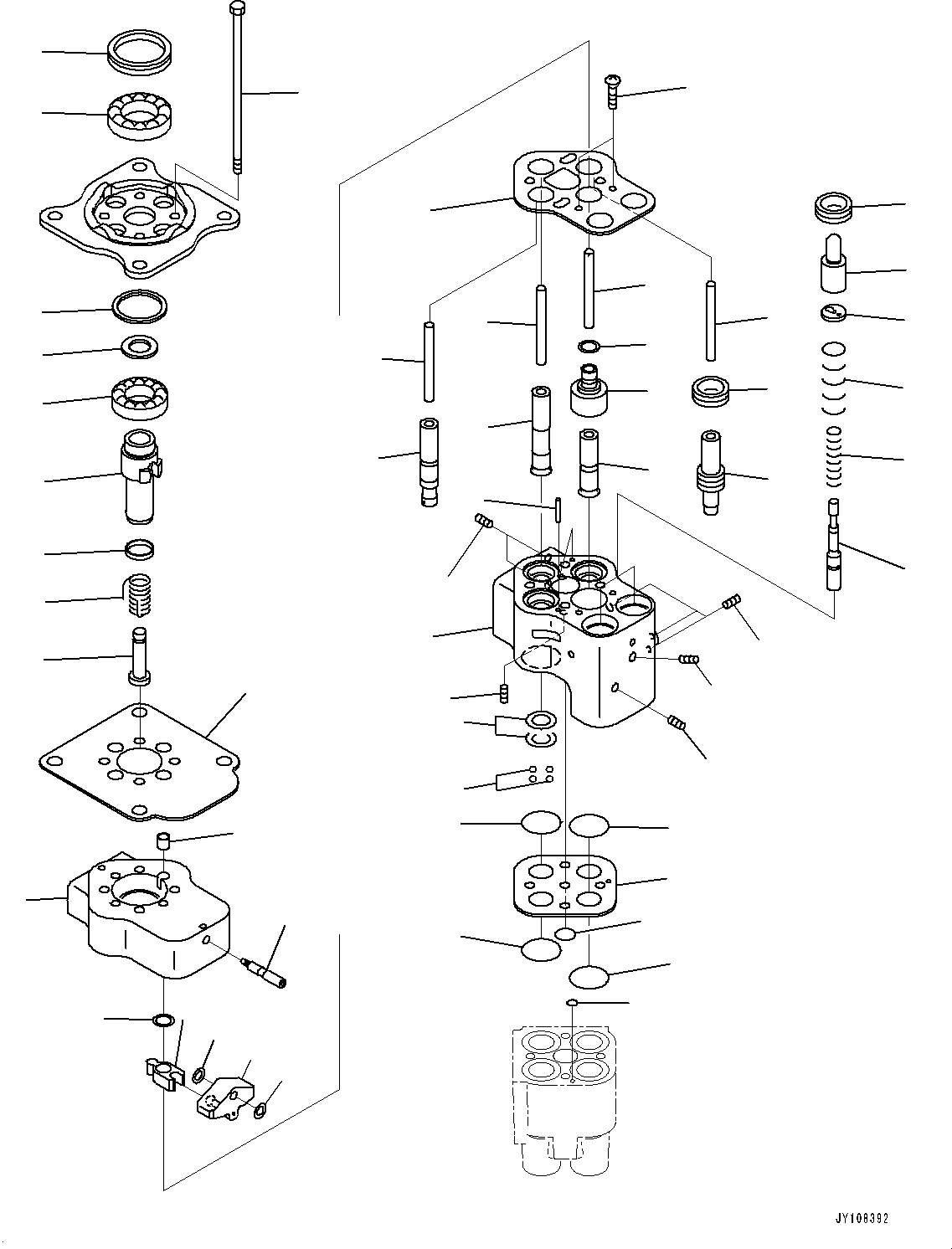 JY106392