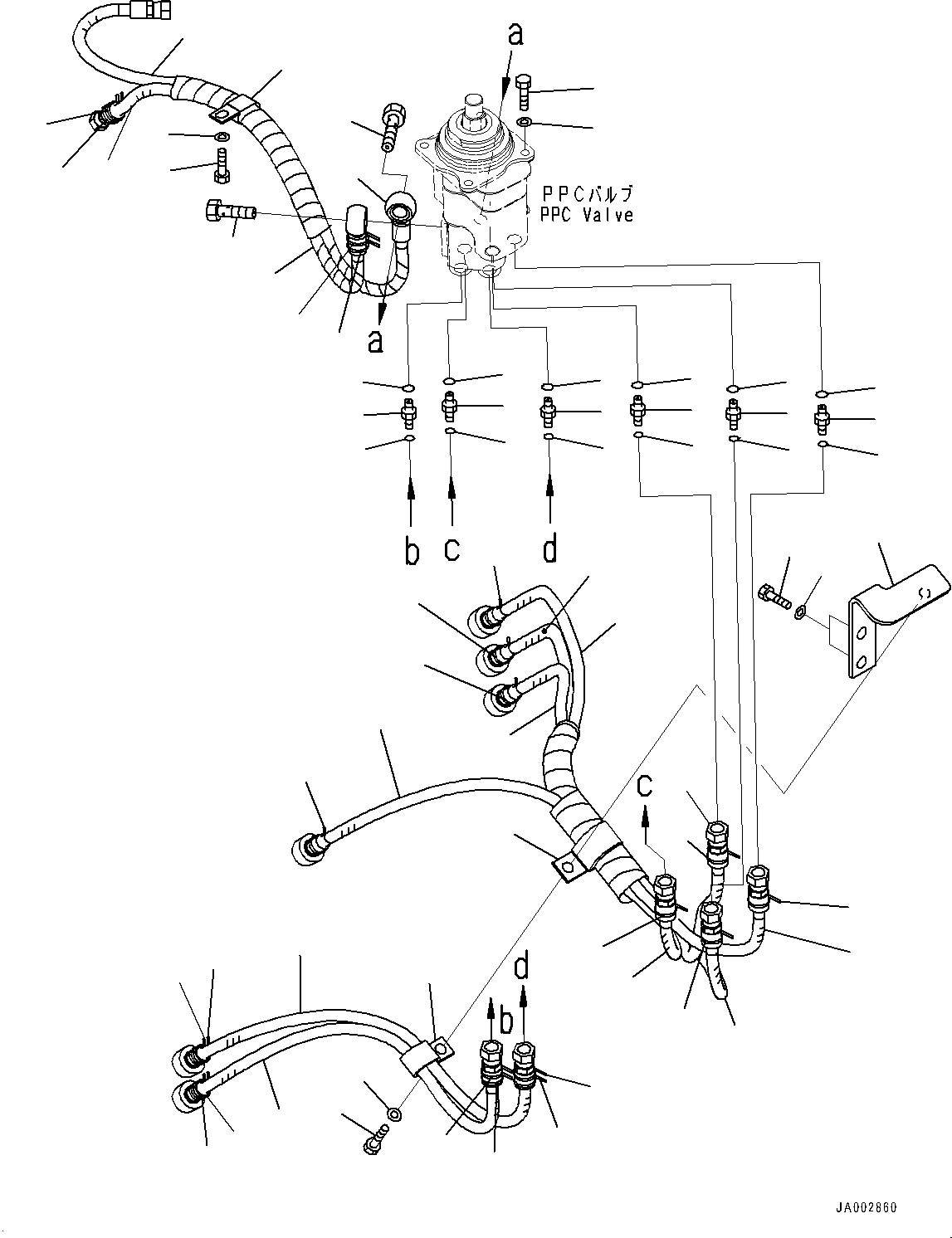 a

PPCバルブ
PPC Valve

a

b c d

c

d
b

JA002860