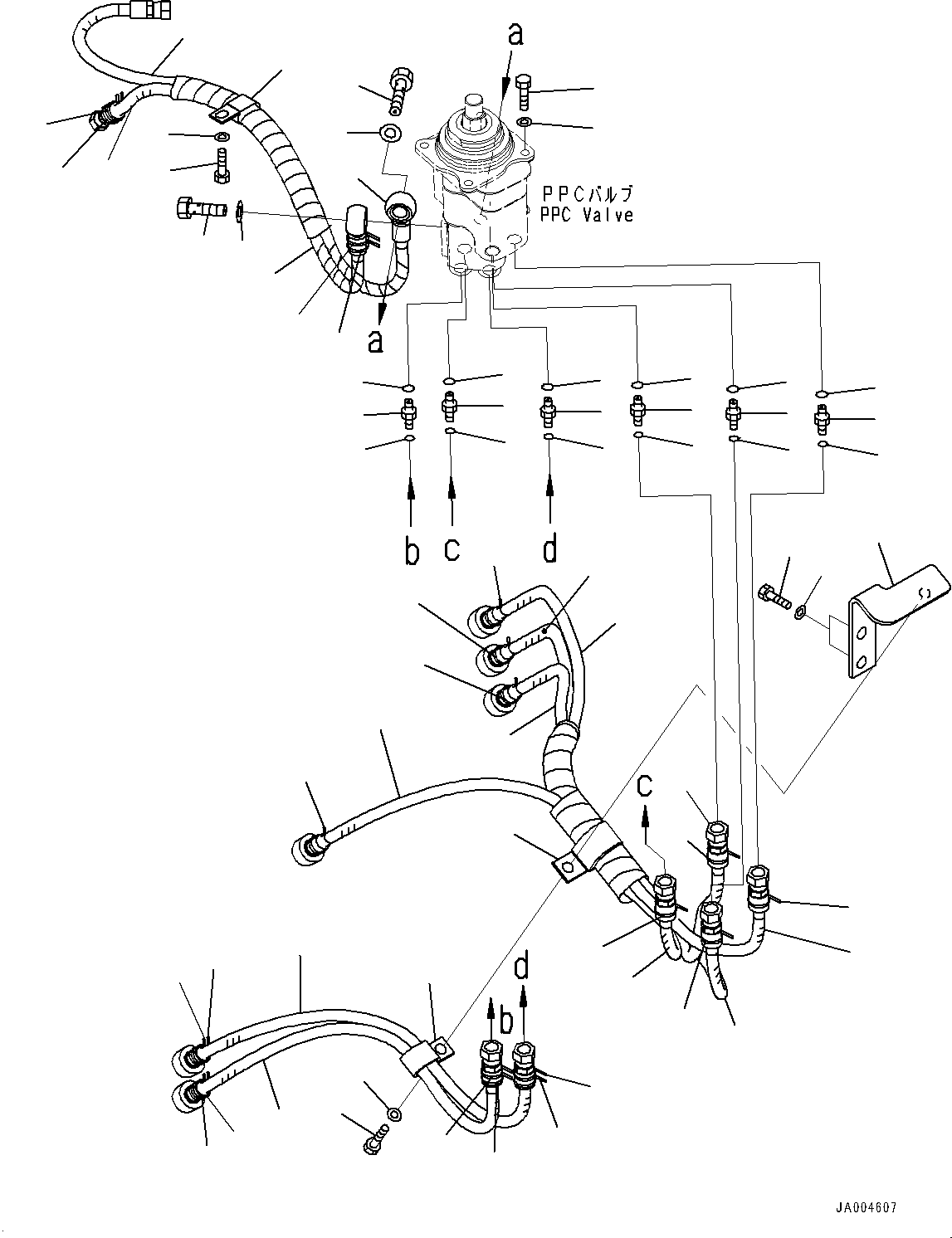 a

PPCバルブ
PPC Valve

a

b c d

c

d
b

JA004607