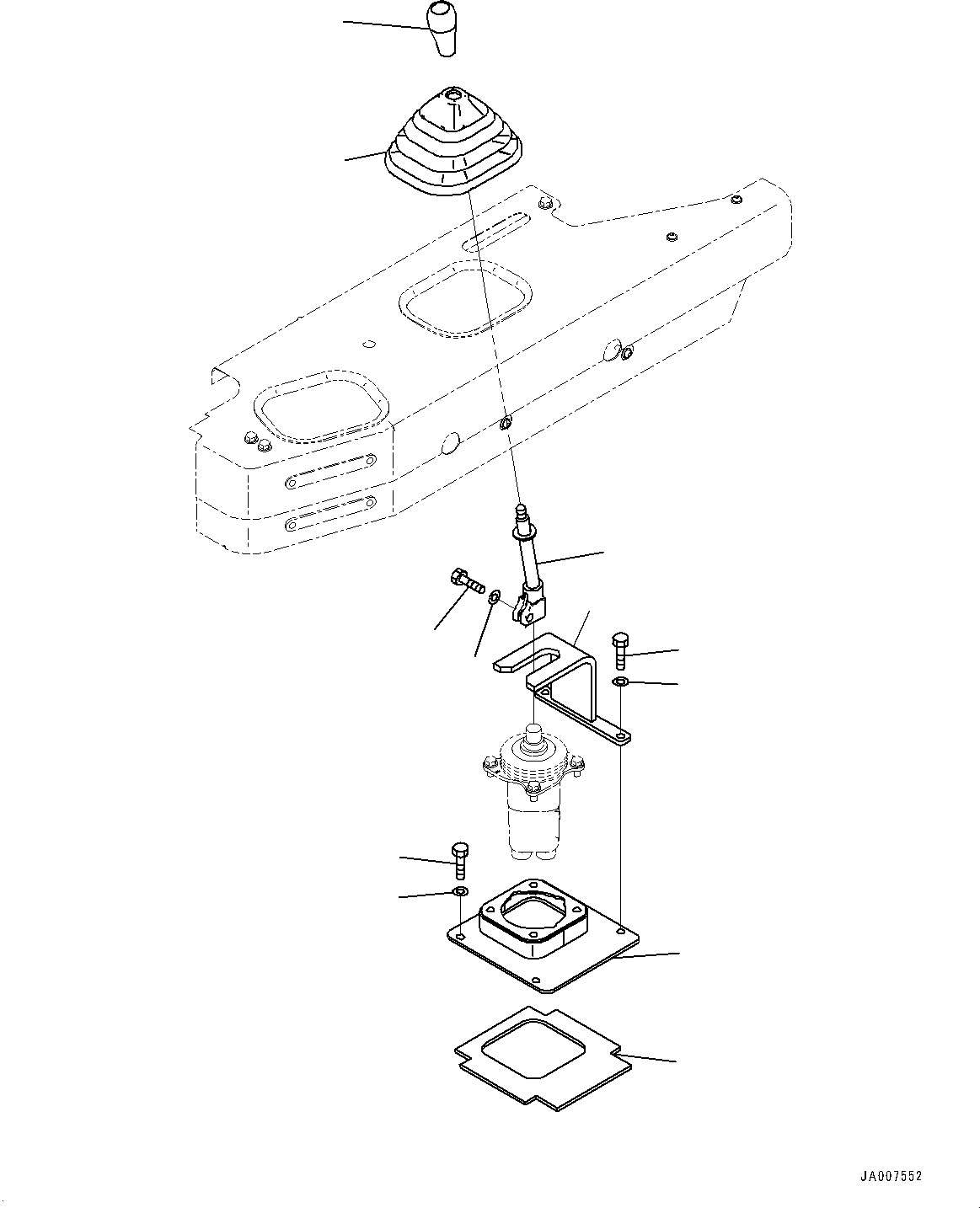 JA007552