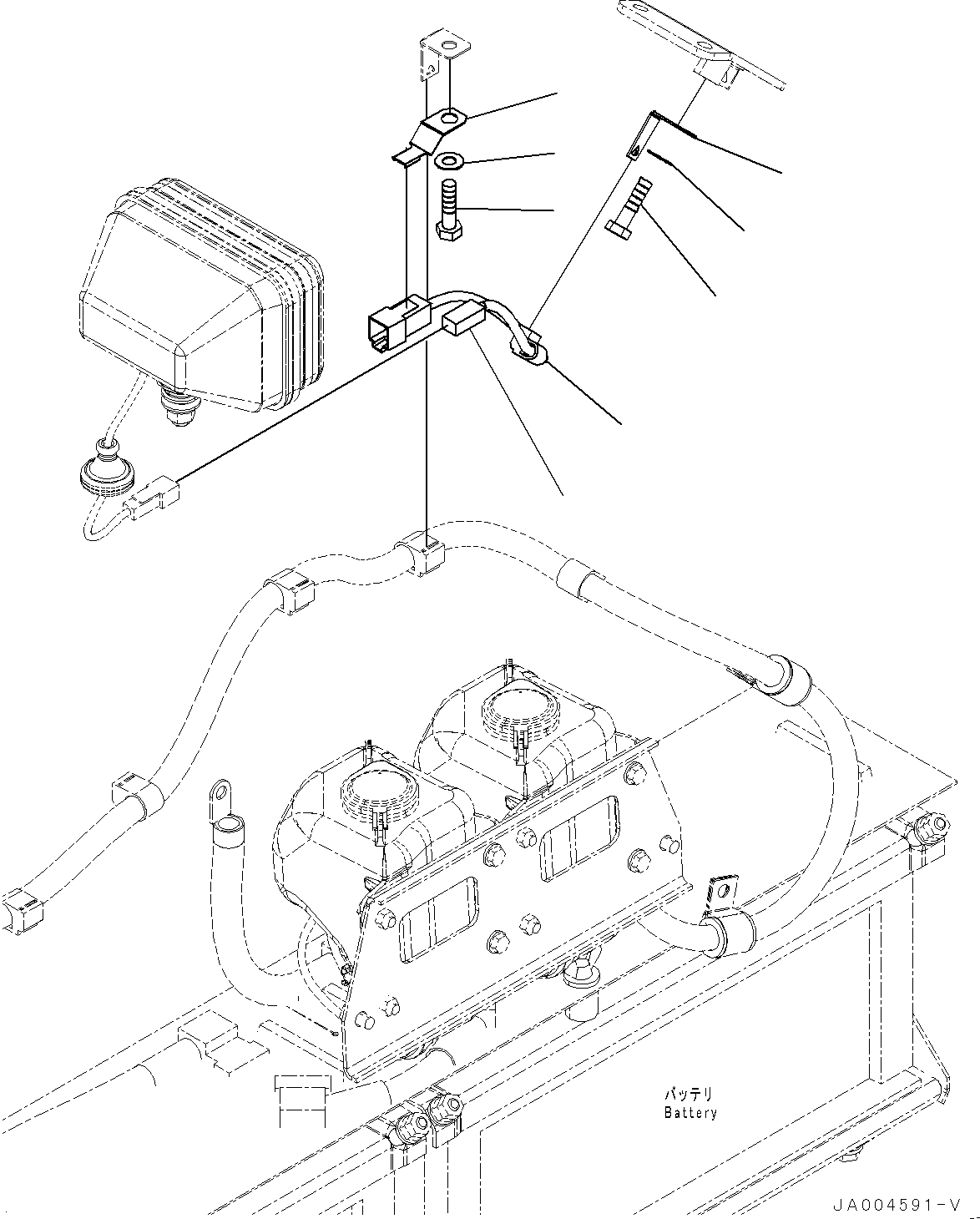 バッテリ
Battery

JA004591-V