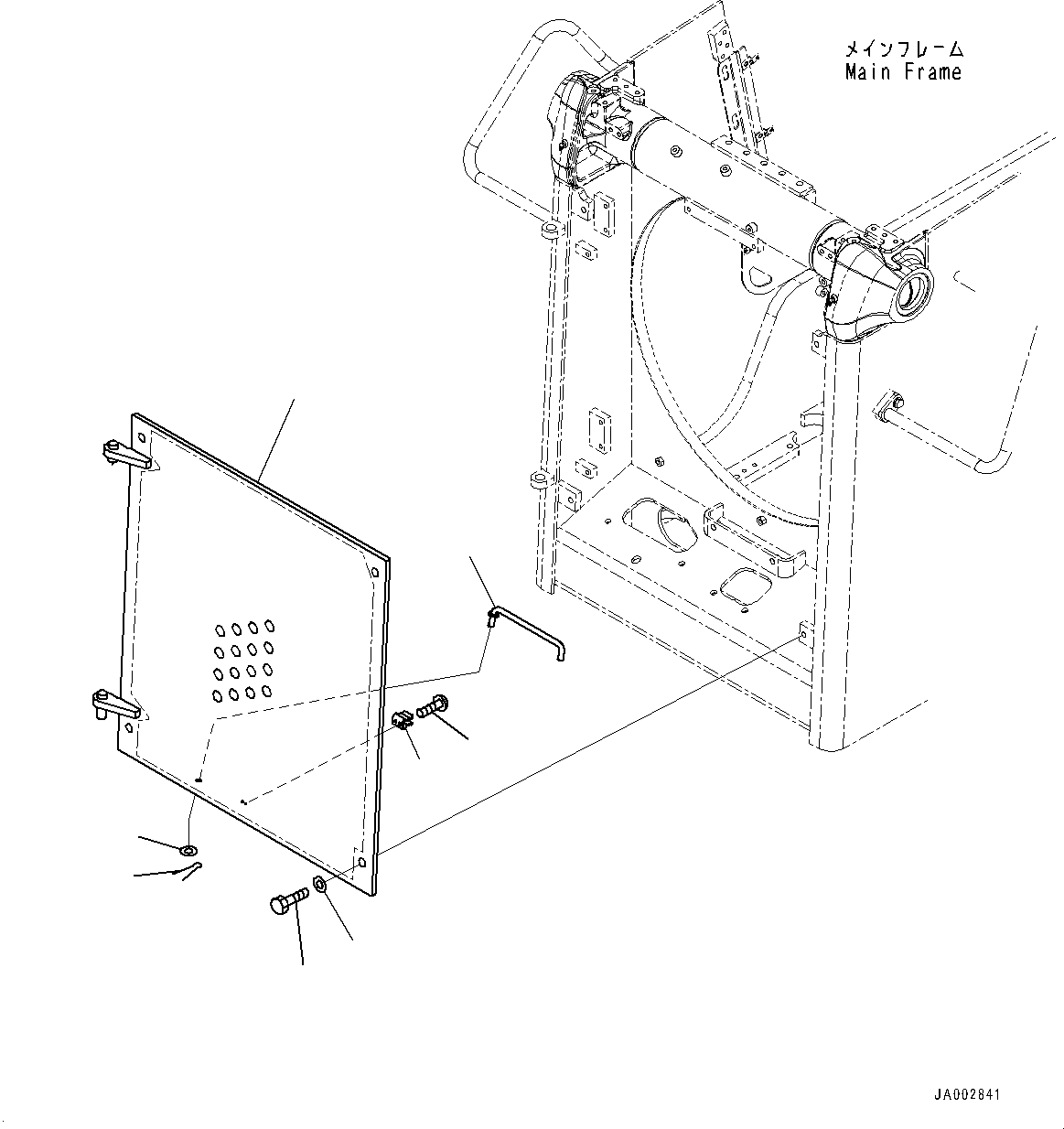 メインフレーム
Main Frame

JA002841