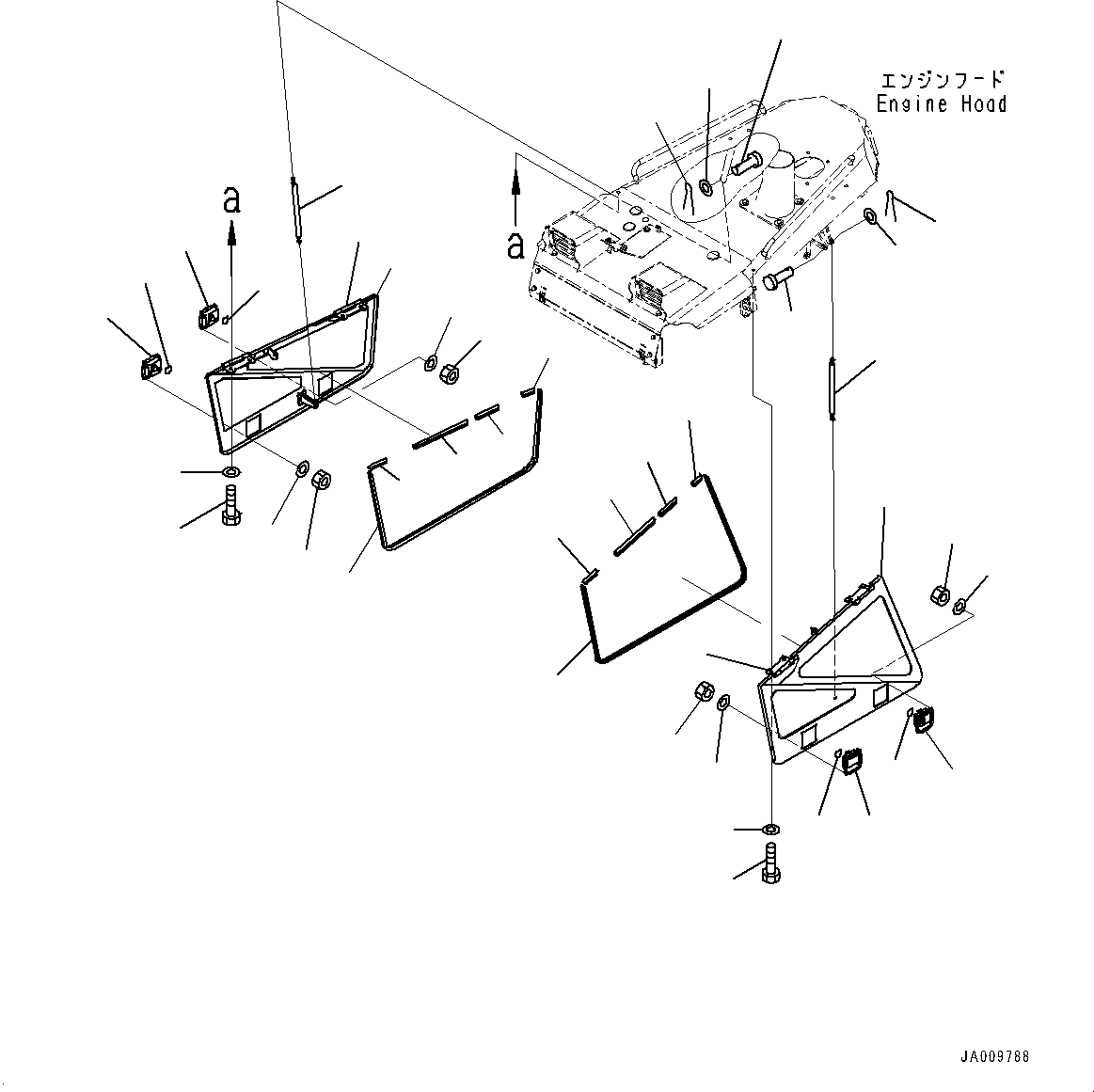 エンジンフード
Engine Hood

a

a

JA009788