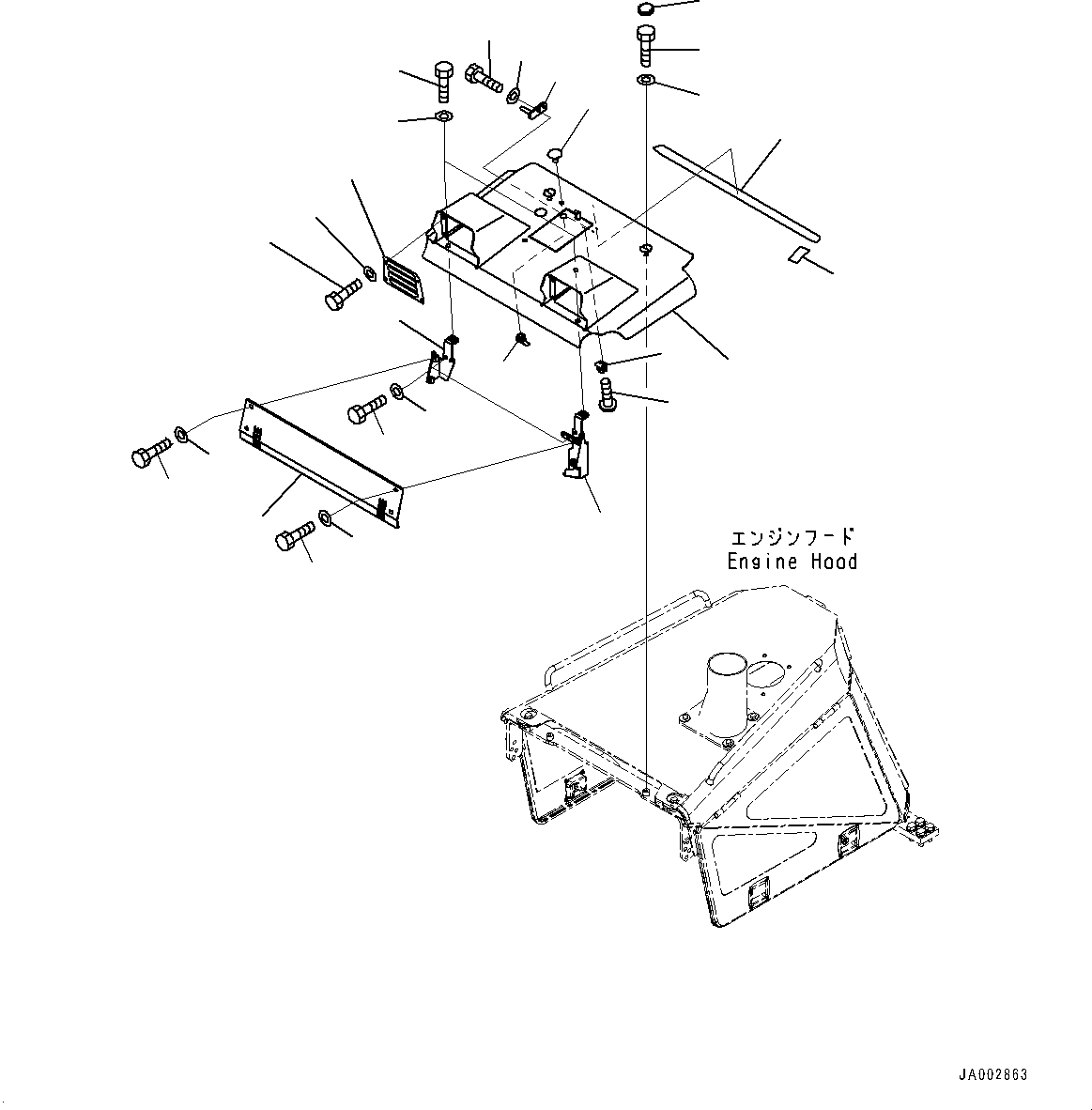 エンジンフード
Engine Hood

JA002863