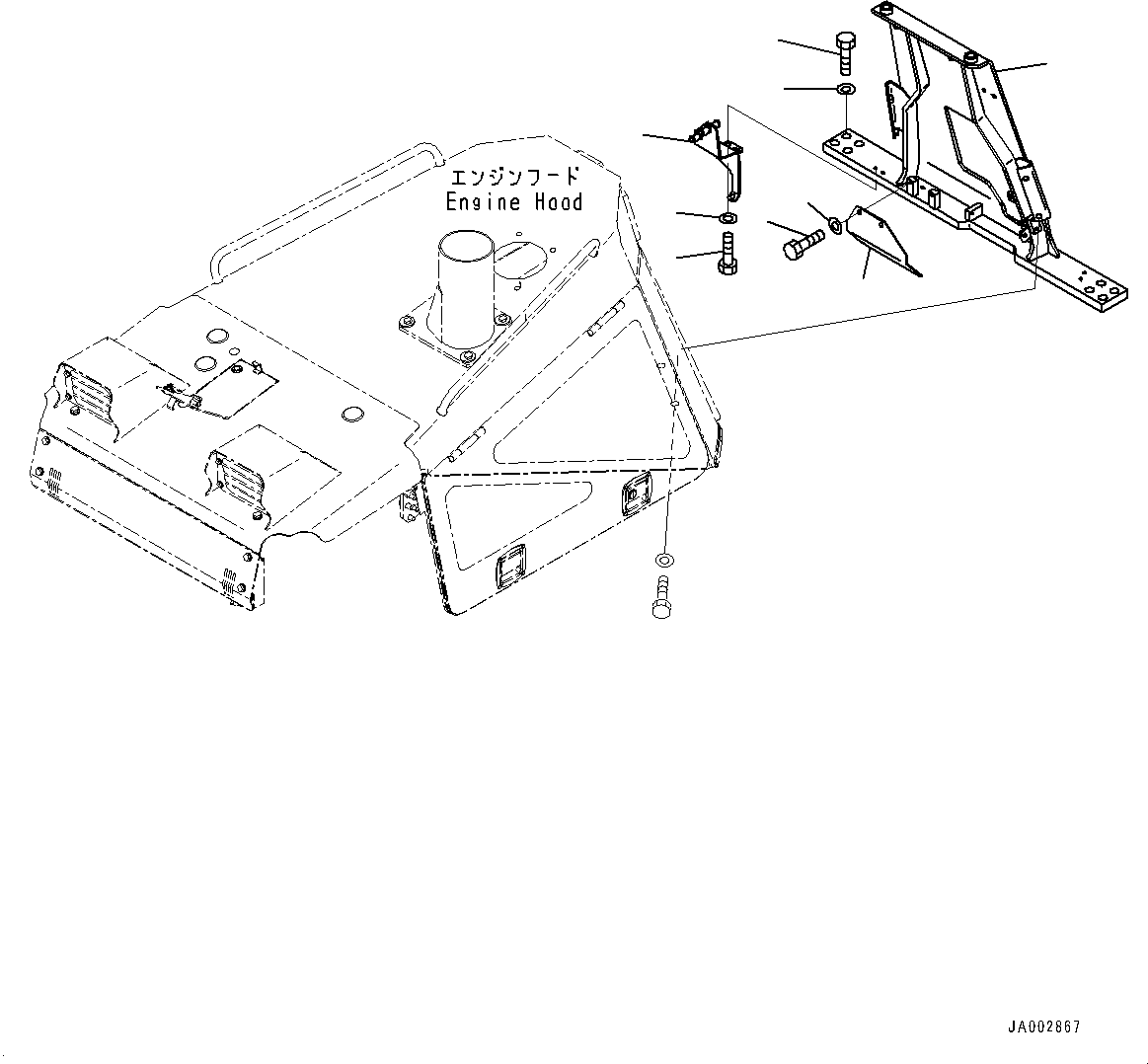 エンジンフード
Engine Hood

JA002867