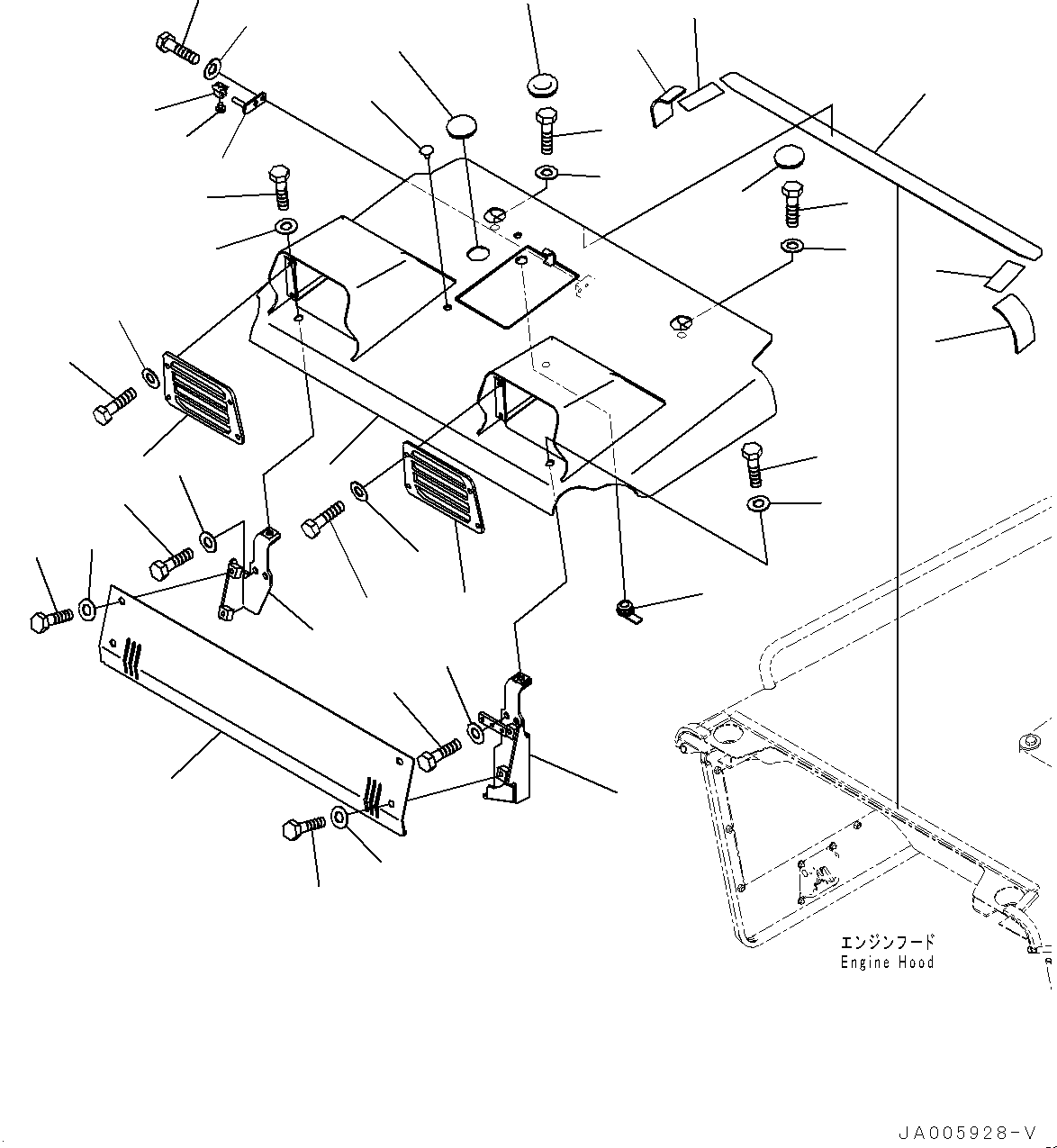 エンジンフード
Engine Hood

JA005928-V